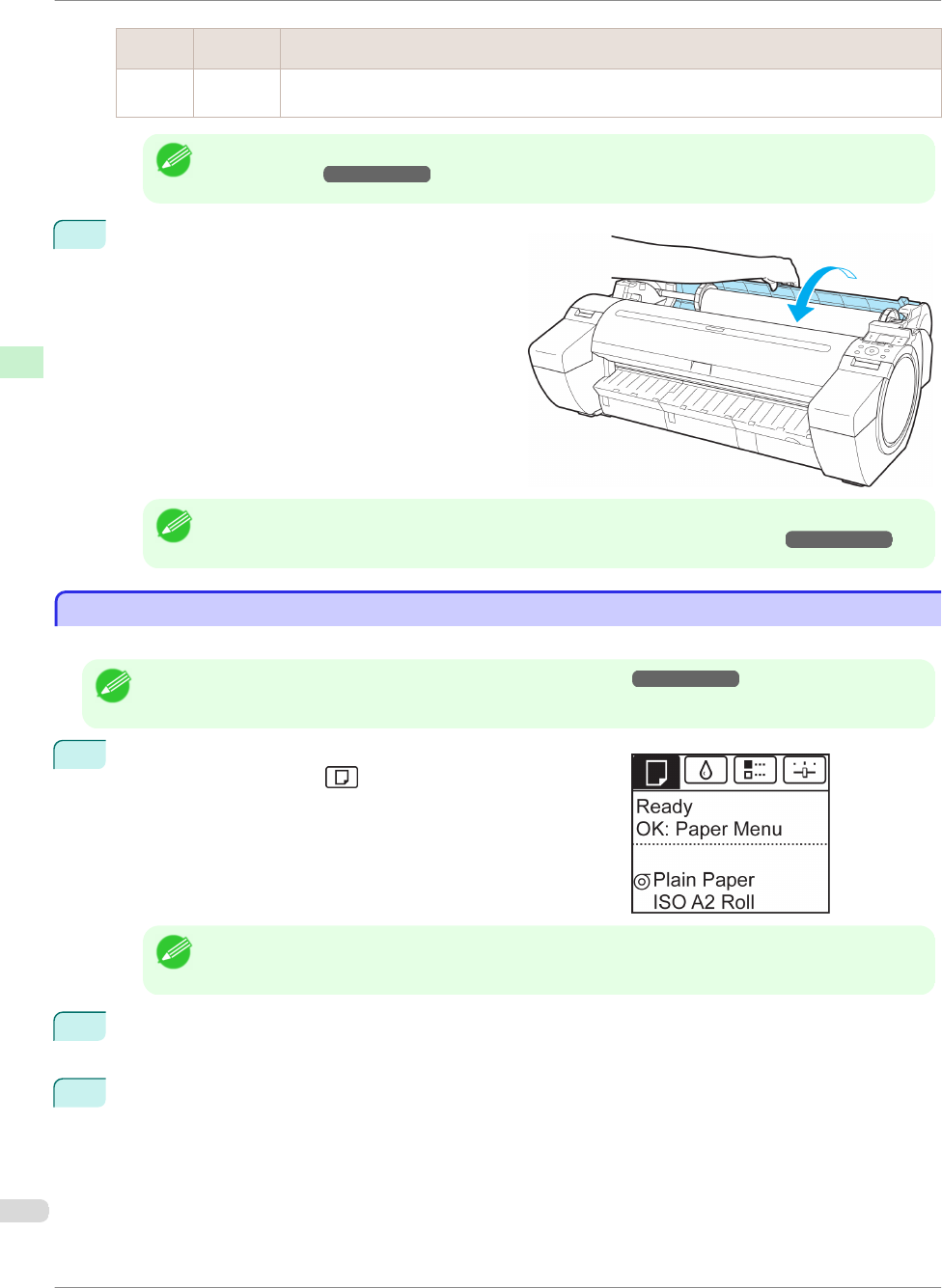 Ready
OK: Paper Menu
Plain Paper
ISO A2 Roll