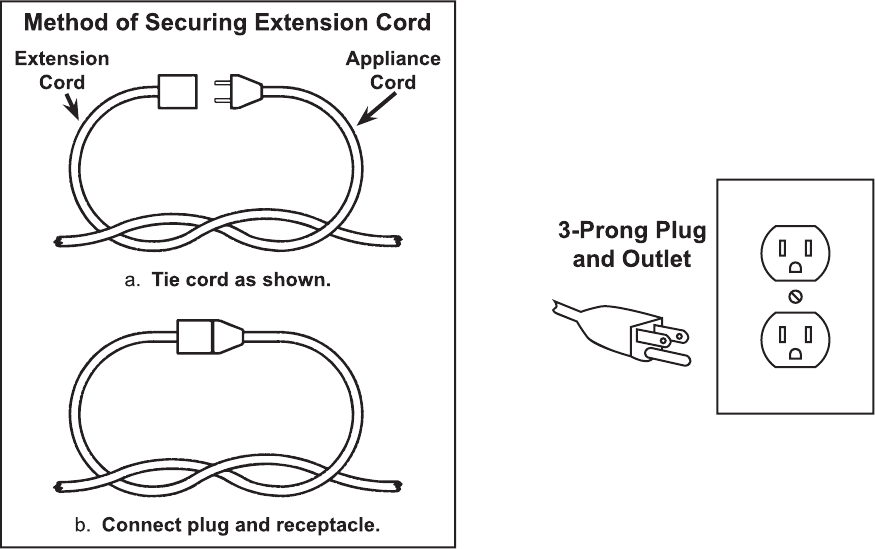 Method of Securing Extension Cord

Extension Cord

Appliance Cord

a. Tie cord as shown.

b. Connect plug and receptacle.

3-Prong Plug and Outlet