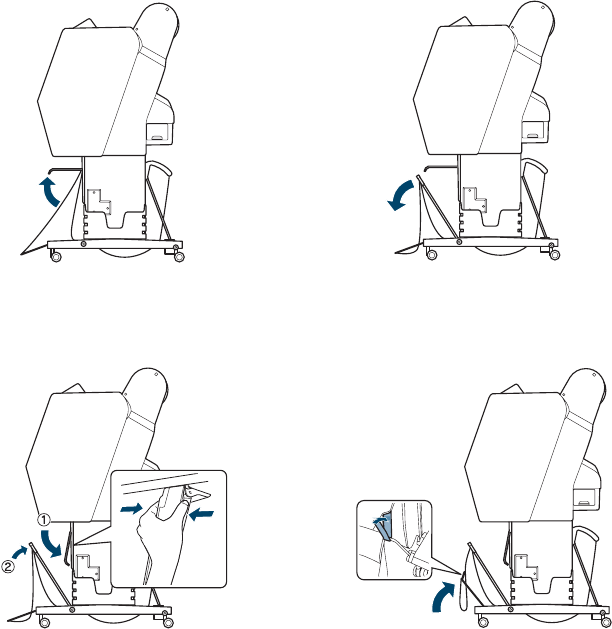 ①
②