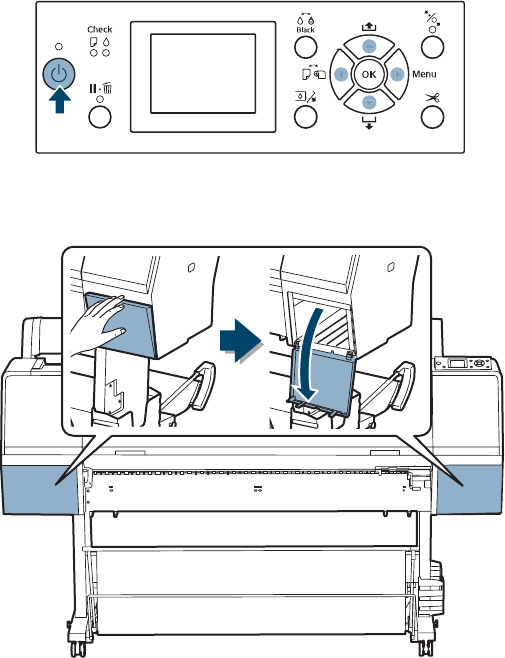 Check

Black

OK

Menu