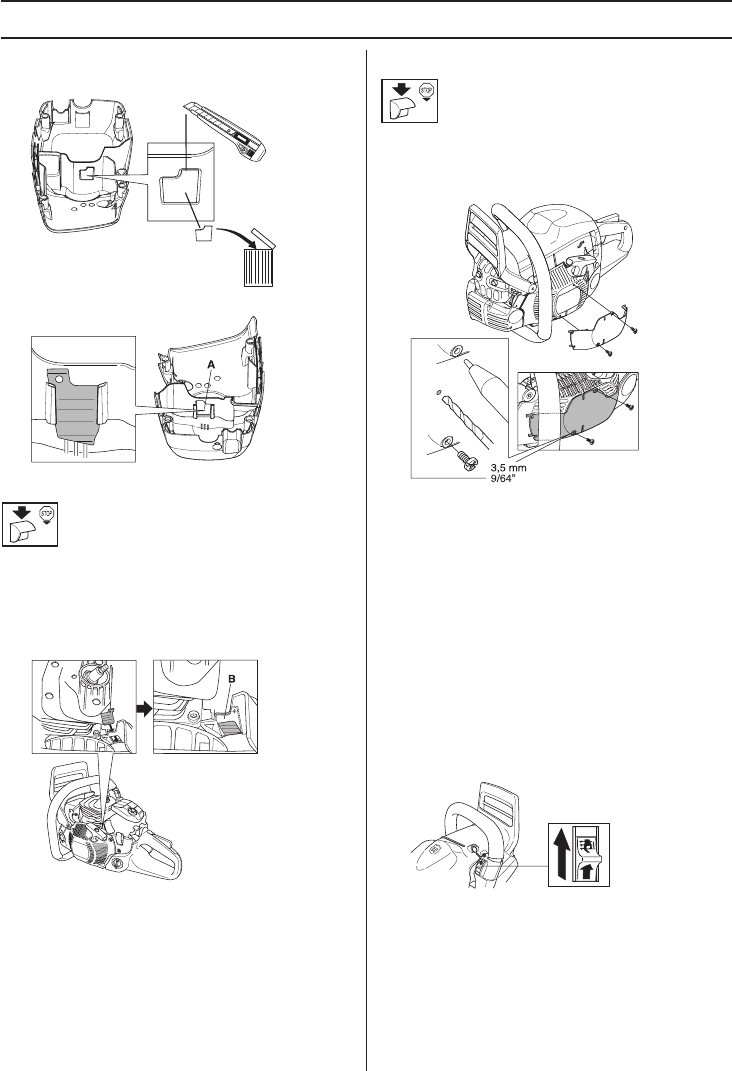 A

STOP

B

STOP

3,5 mm
9/64"