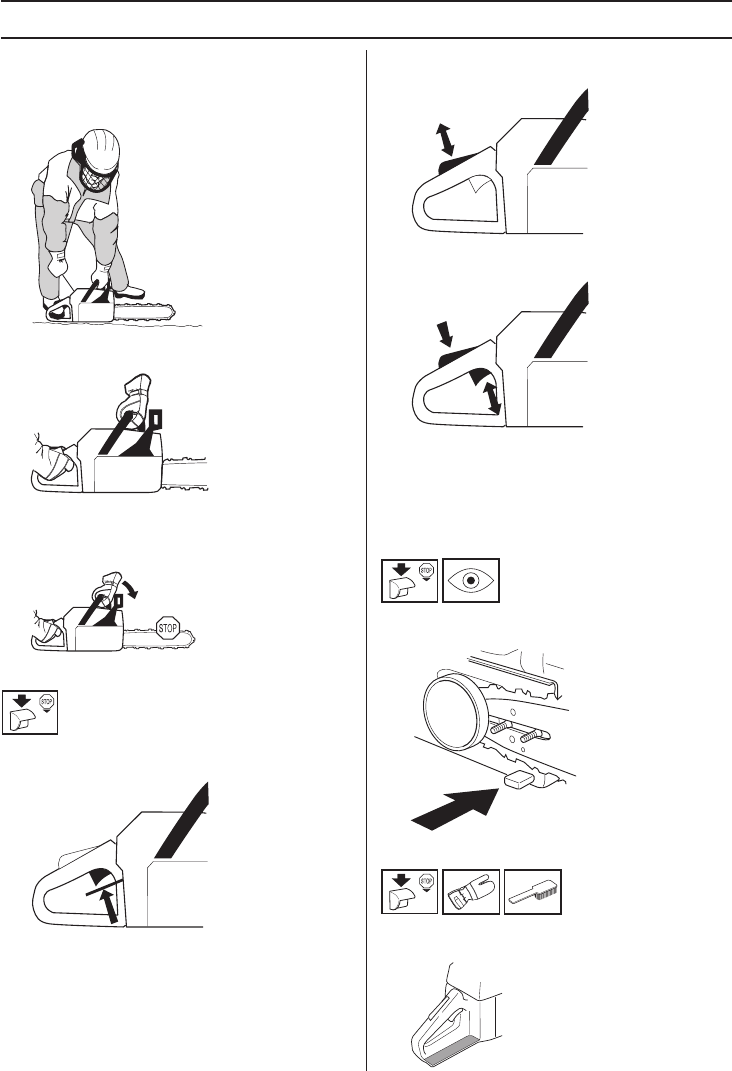 STOP

STOP

STOP

STOP