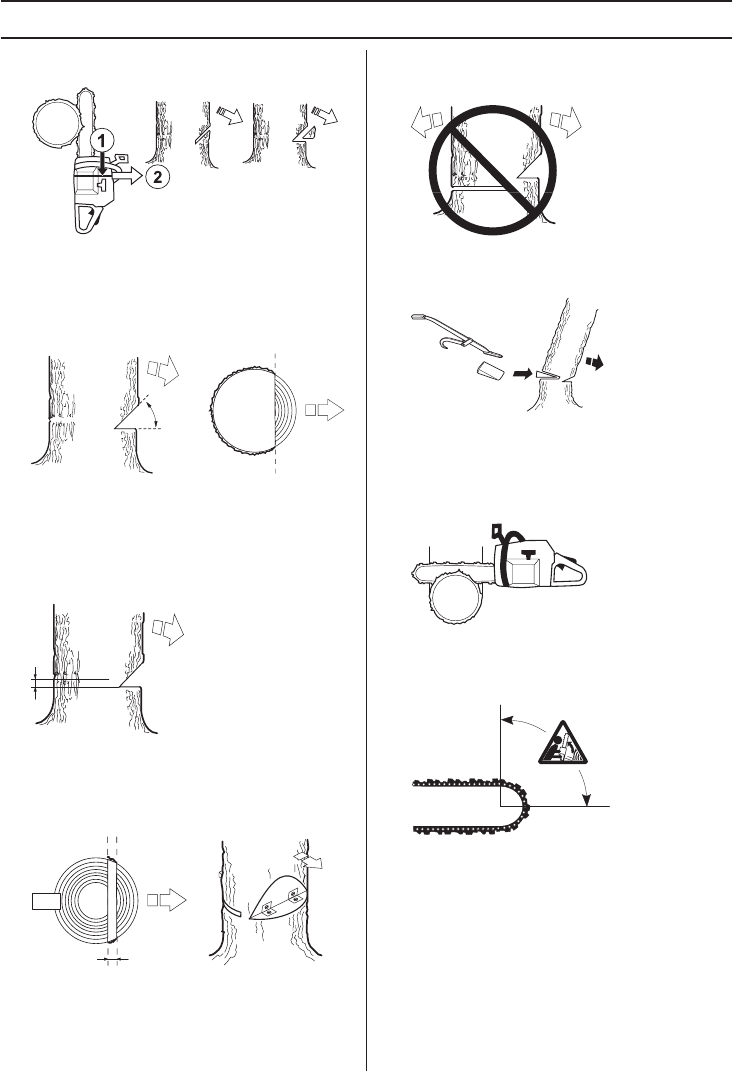 1

2