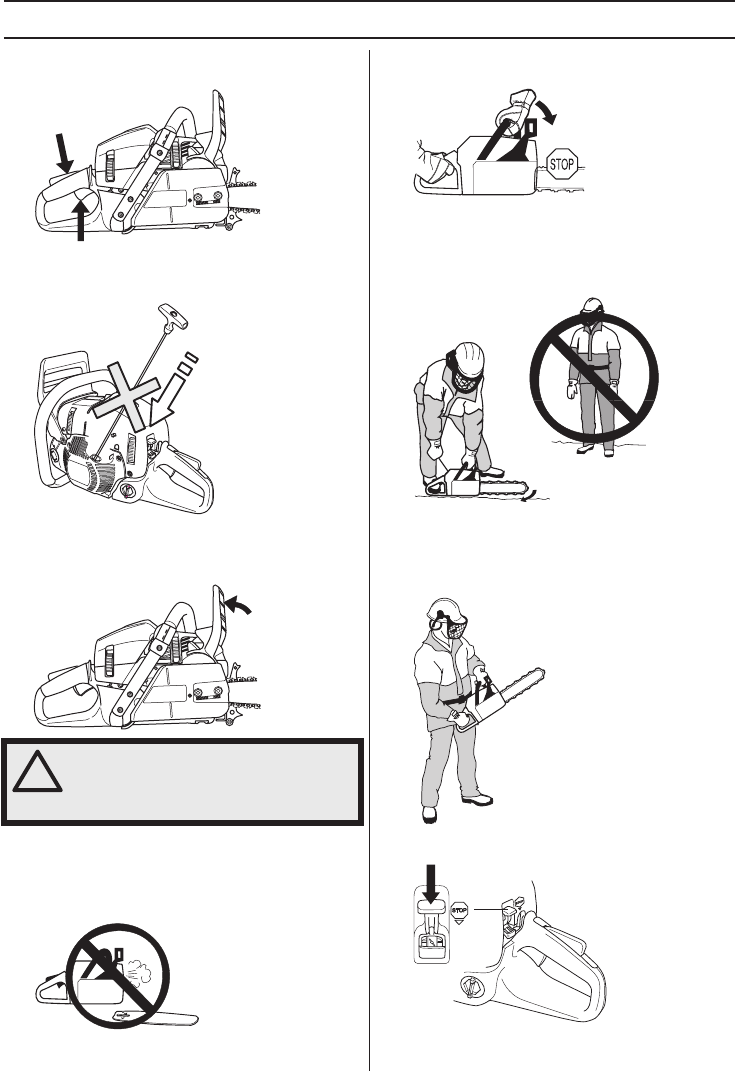 STOP

STOP