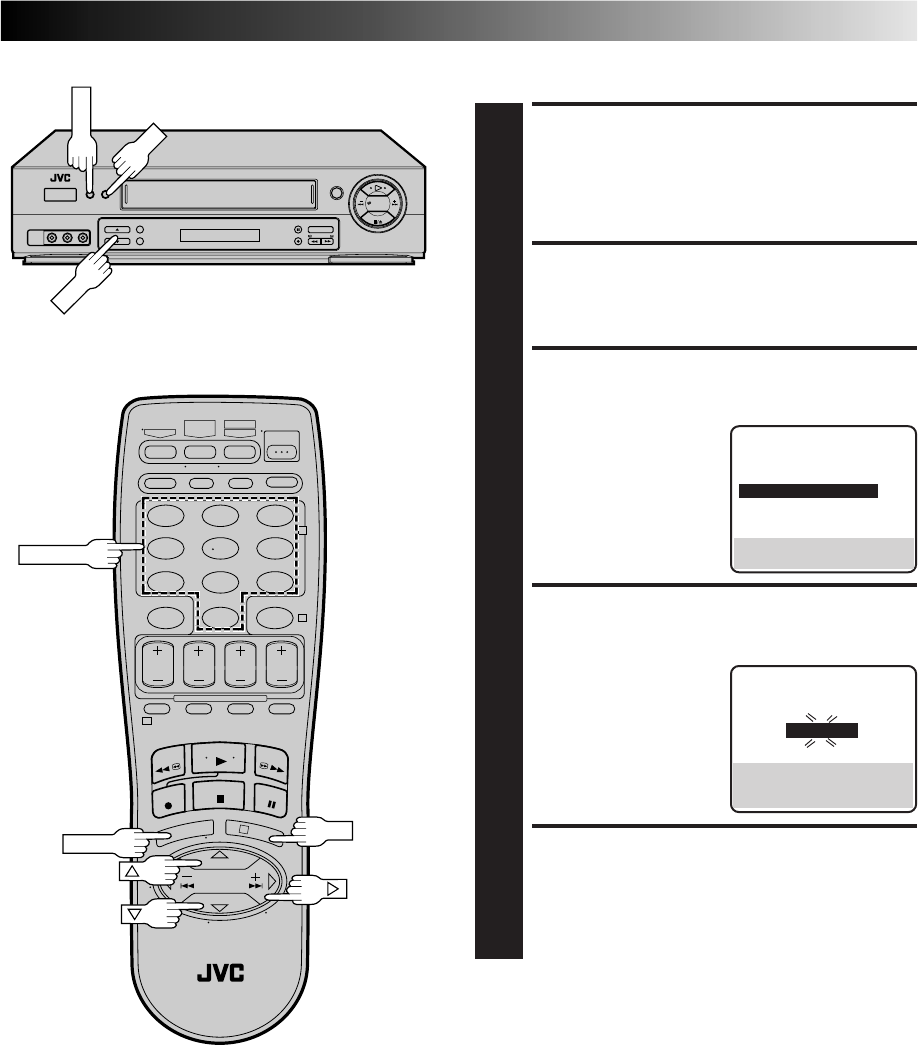 JVC

JVC