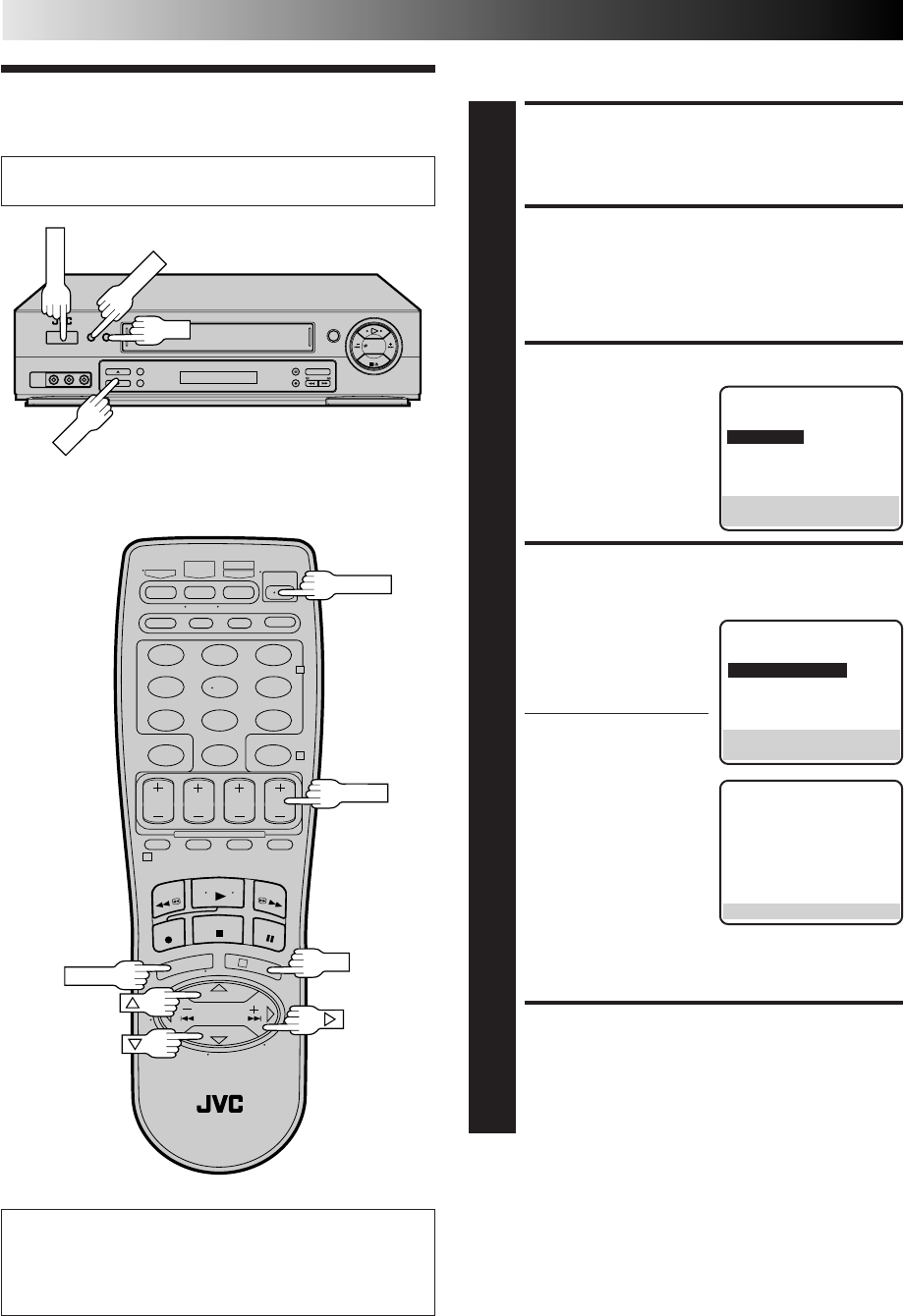 JVC