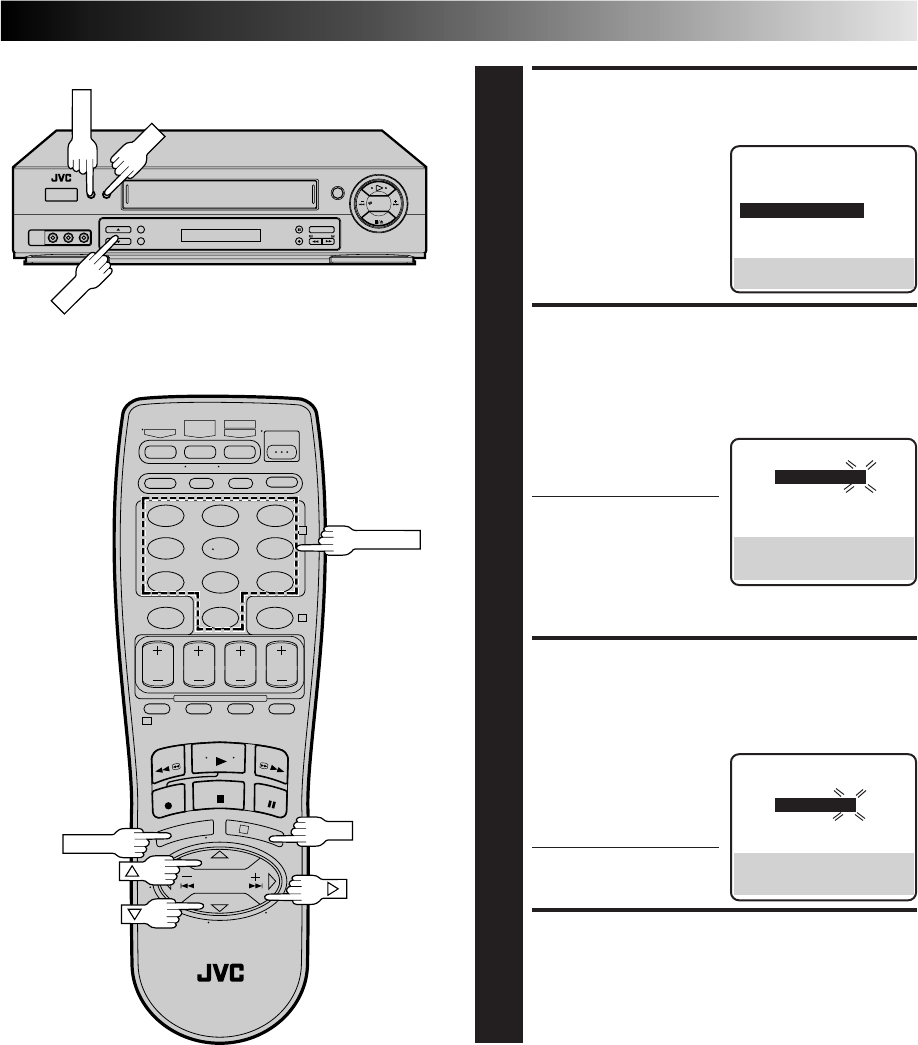 JVC

JVC