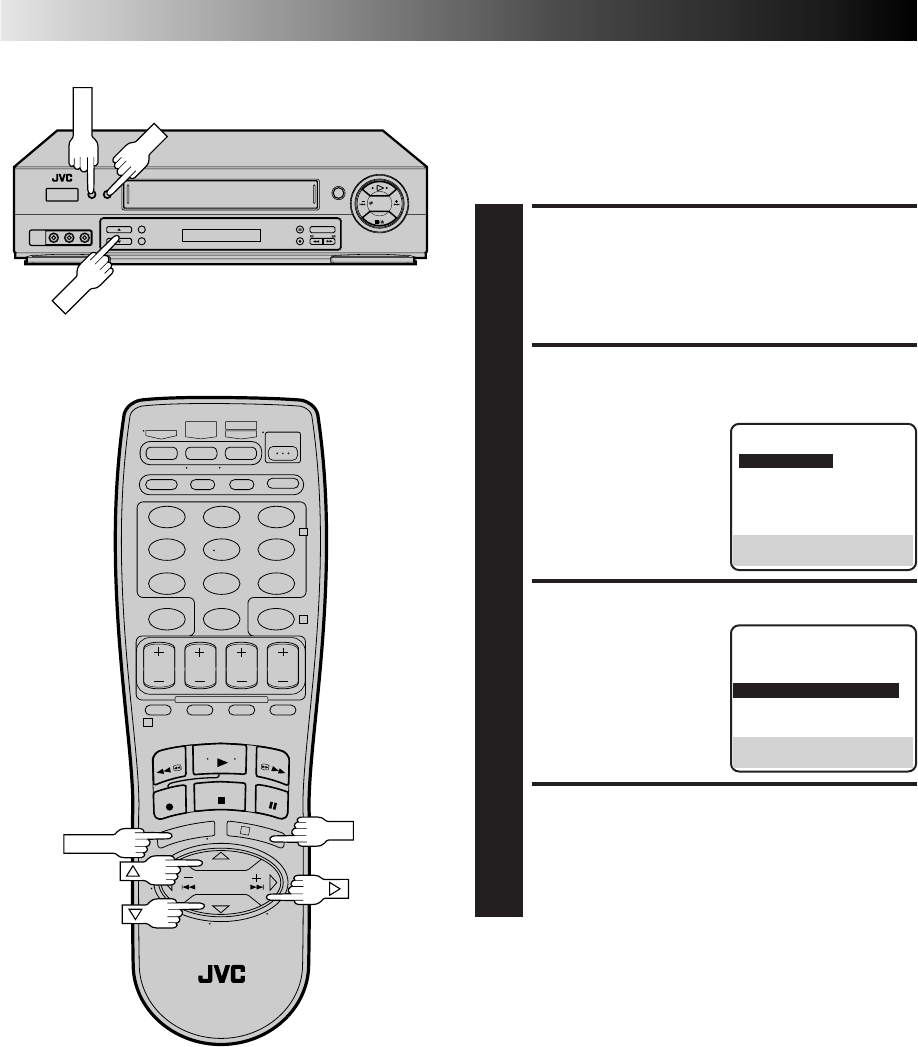 JVC

JVC