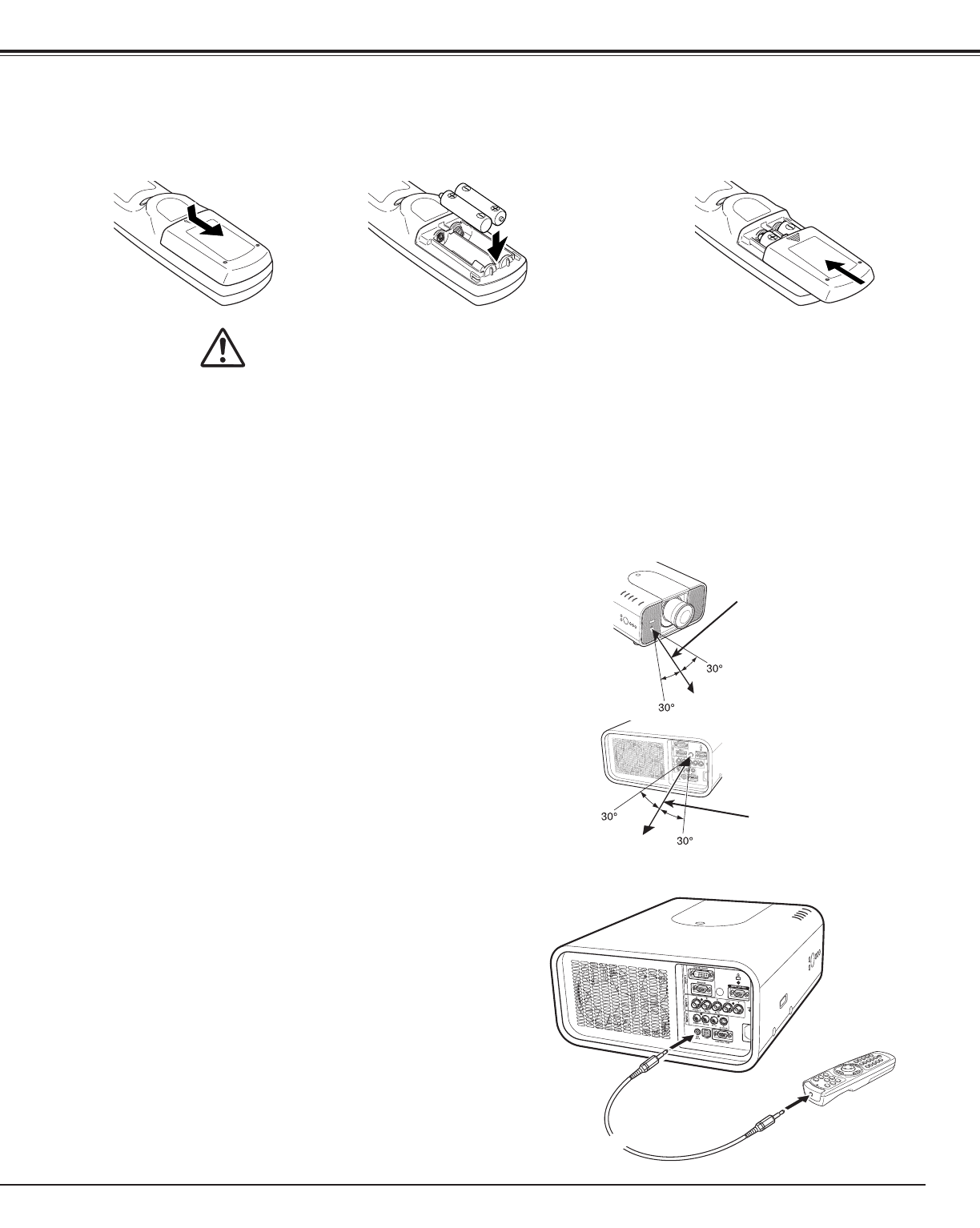 30°

30°

30°

30°