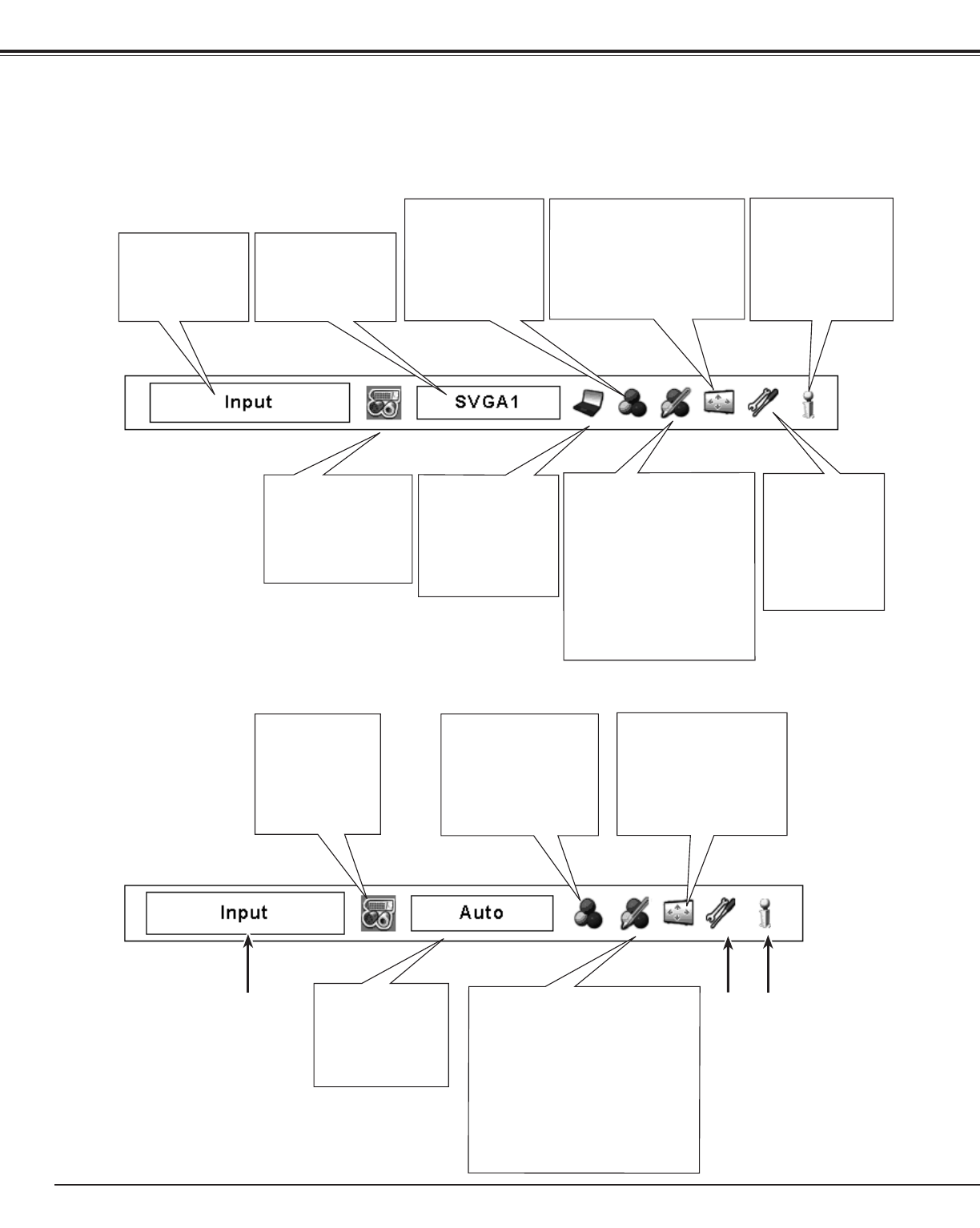 Input

SVGA1

Input

Auto