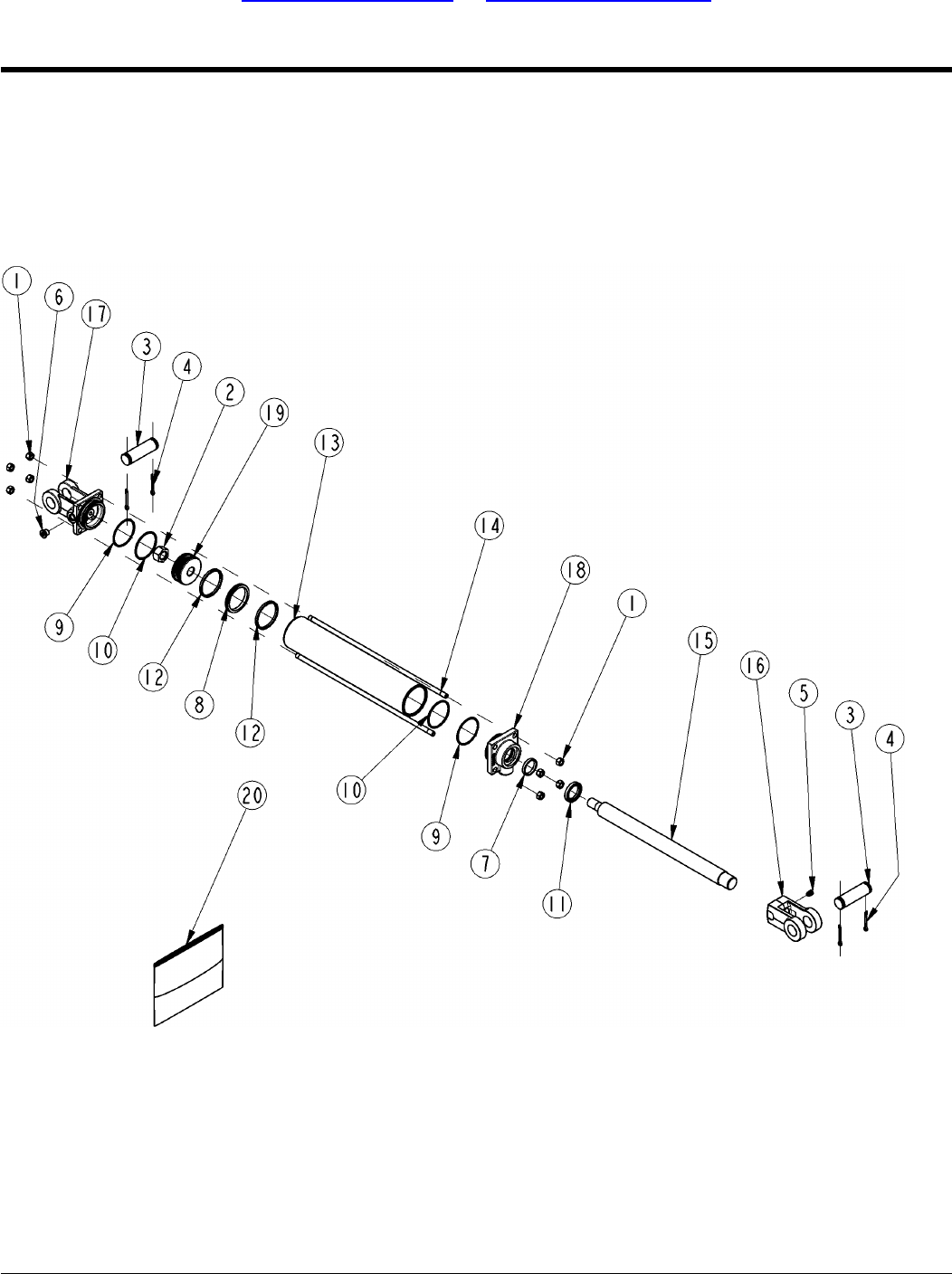 1
6
17
3
4
2
19
13
14
18
1
15
16
5
3
4
9
10
12
8
12
10
9
7
11
20