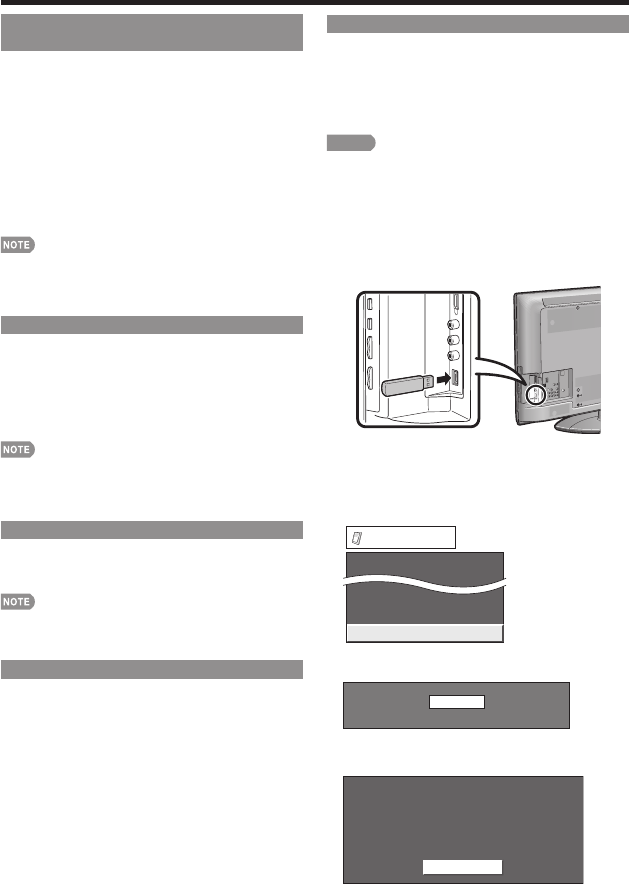 NOTE

NOTE

NOTE