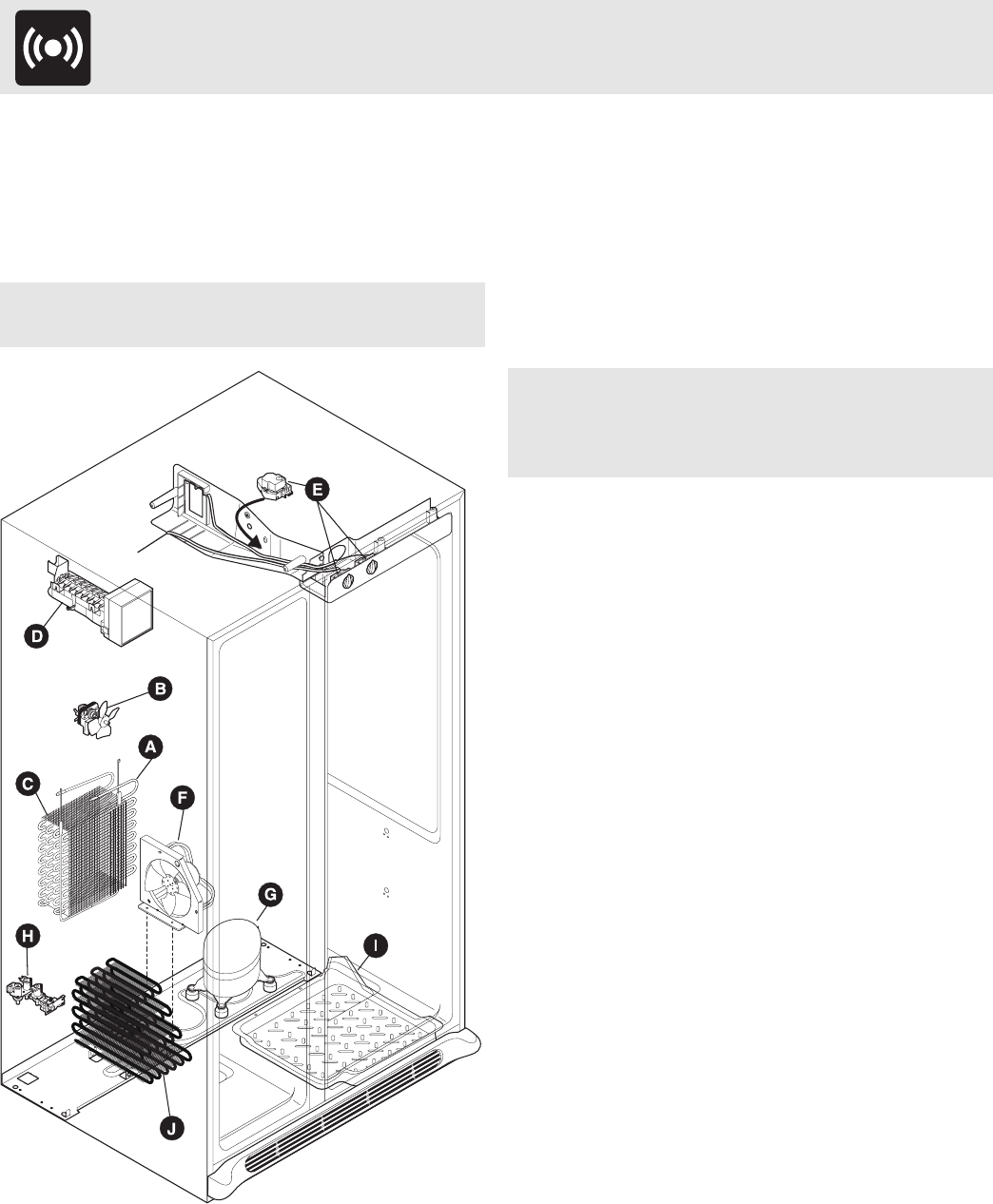 E
D
B
A
C
F
G
H
I
J