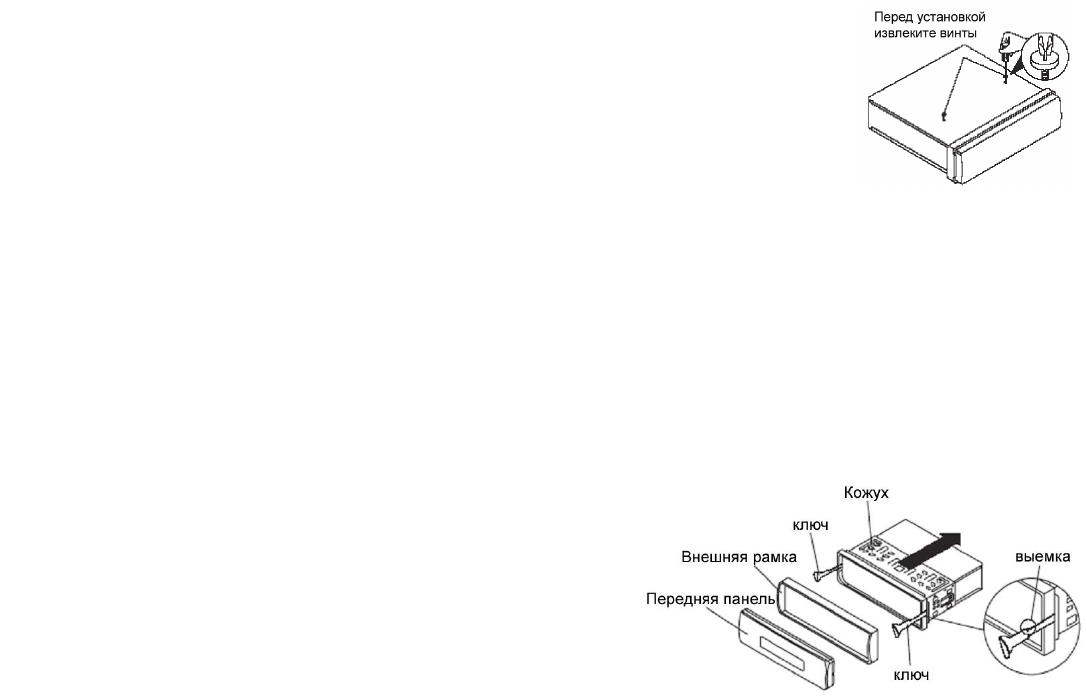 Перед установкой извлеките винты

Кожух

ключ

Внешняя рамка

Передняя панель

выемка

ключ