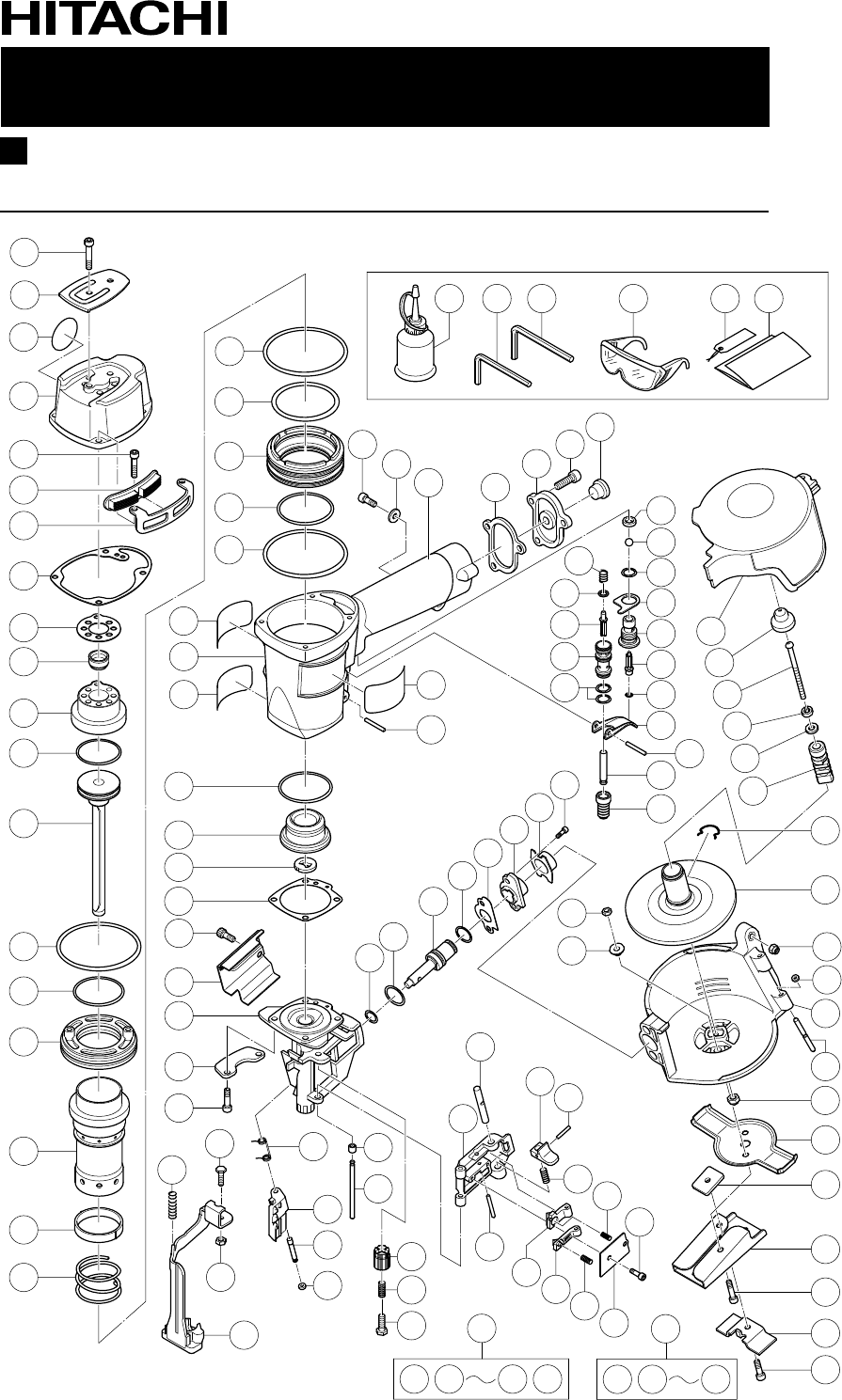 HITACHI