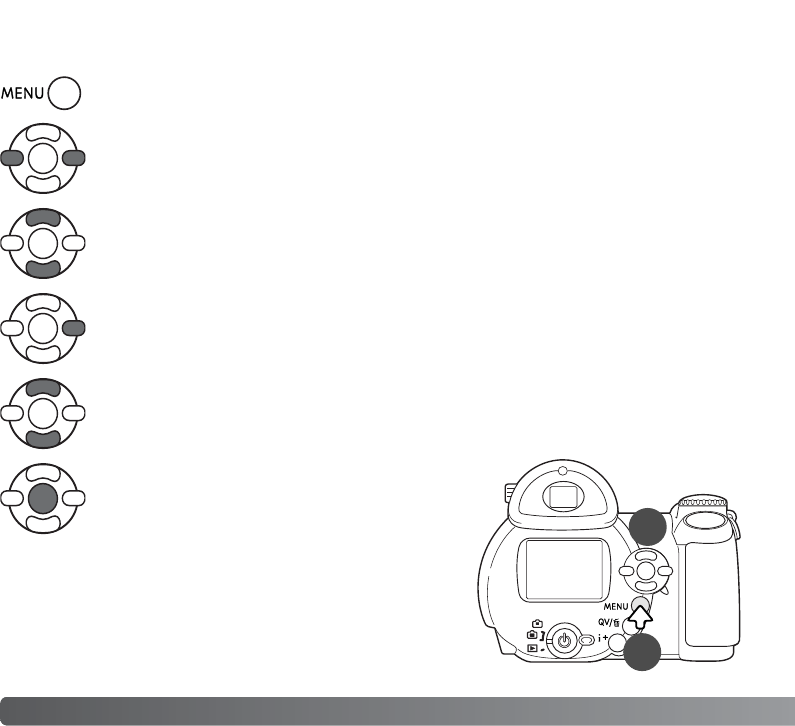 MENU

MENU
QV/
i+