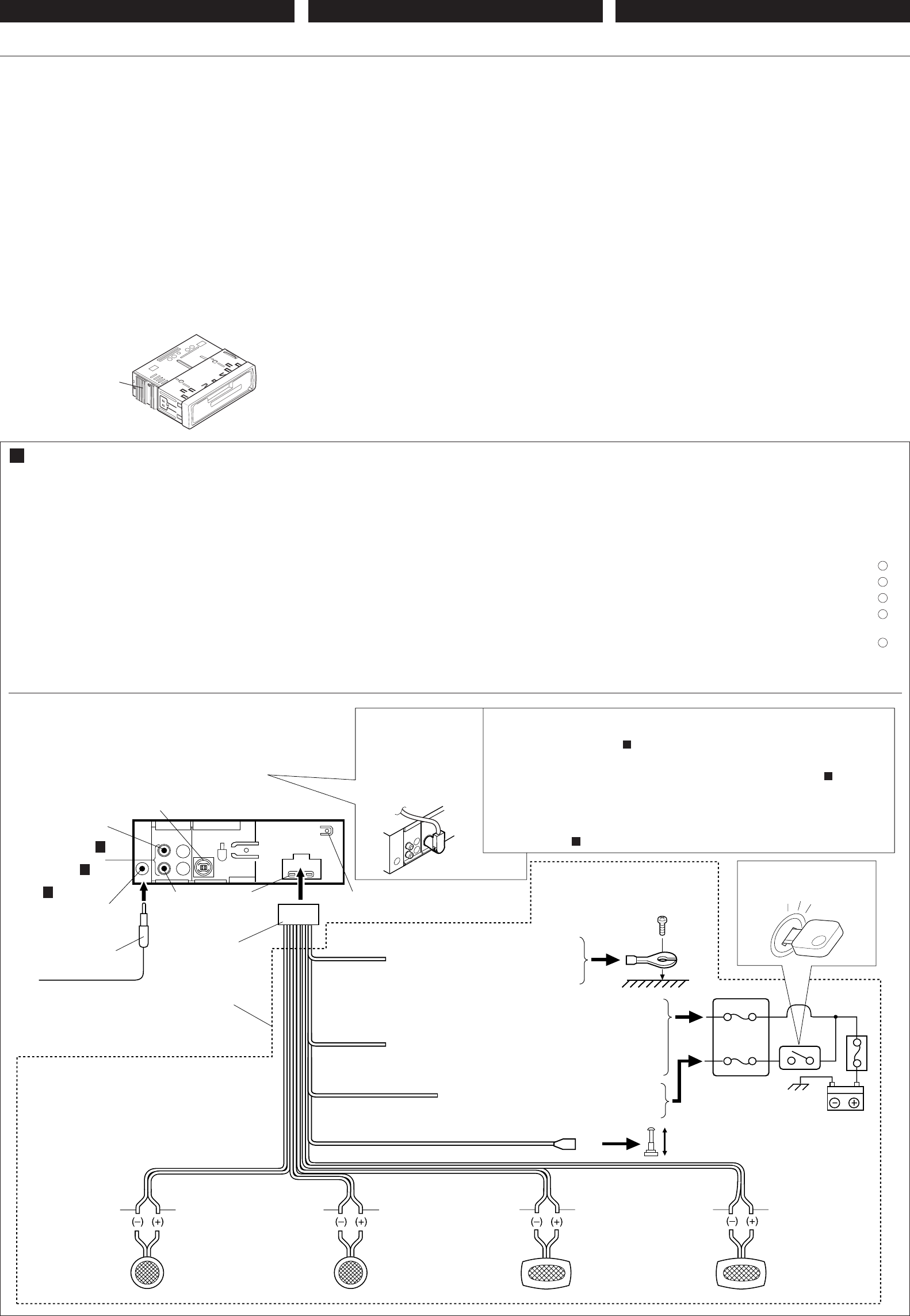 (–) (+)

(–) (+)

(–) (+)

(–) (+)