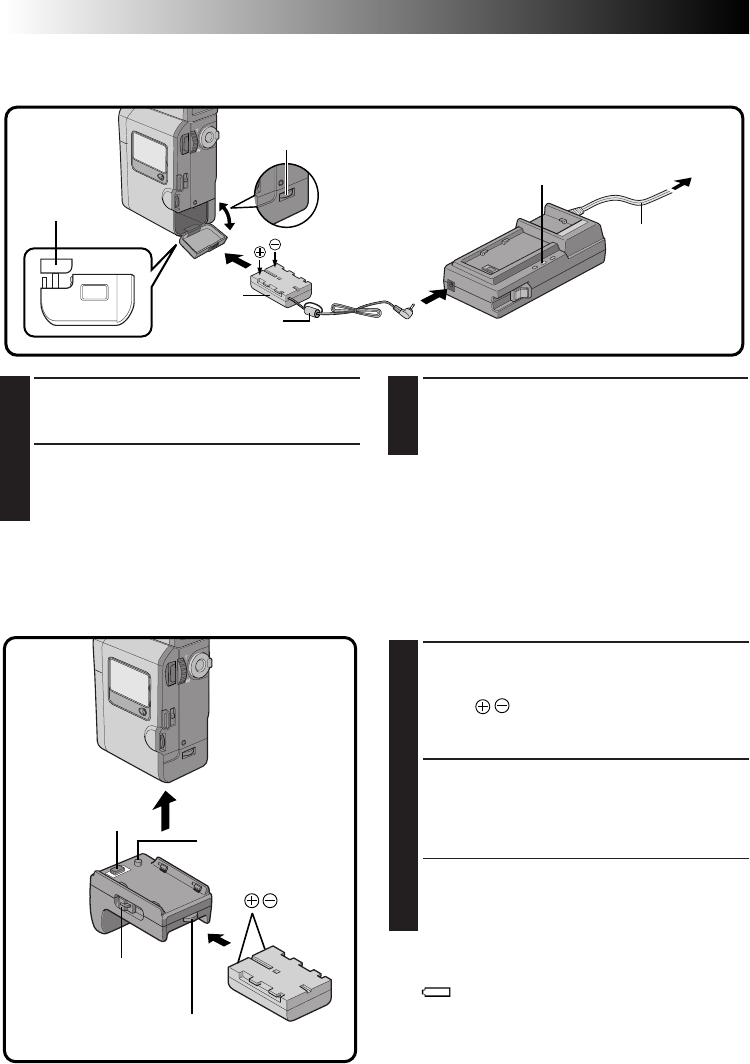 $\oplus$ $\ominus$

$\oplus$ $\ominus$

$\oplus$ $\ominus$