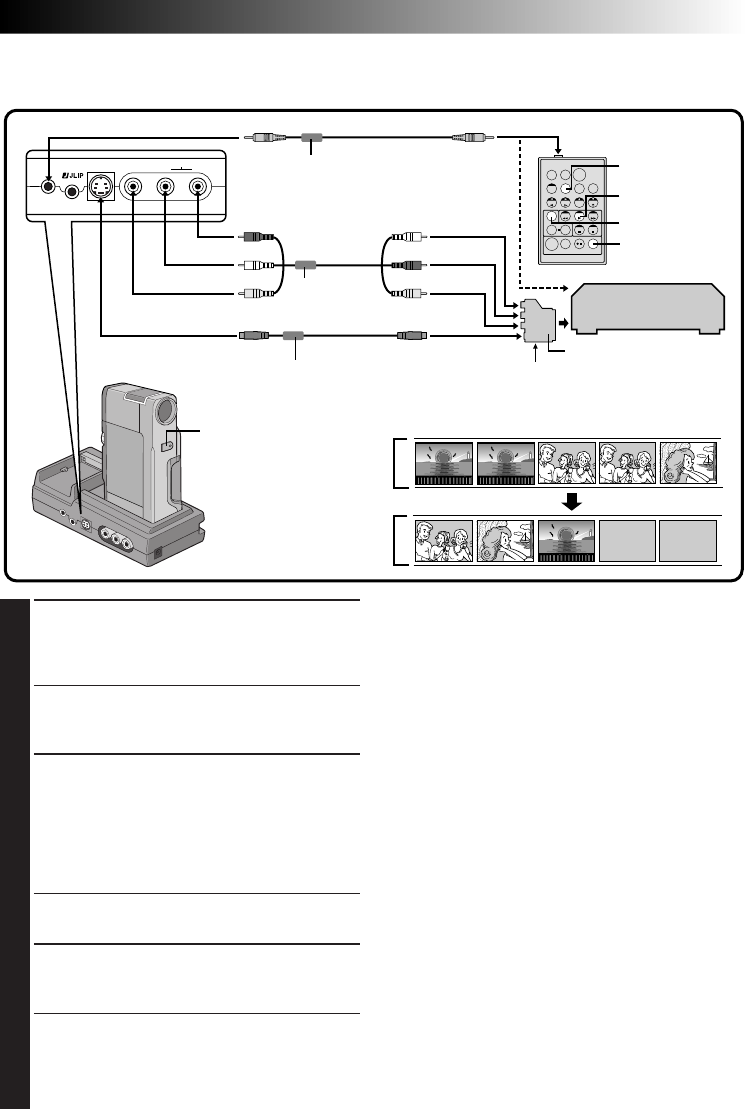 JLIP