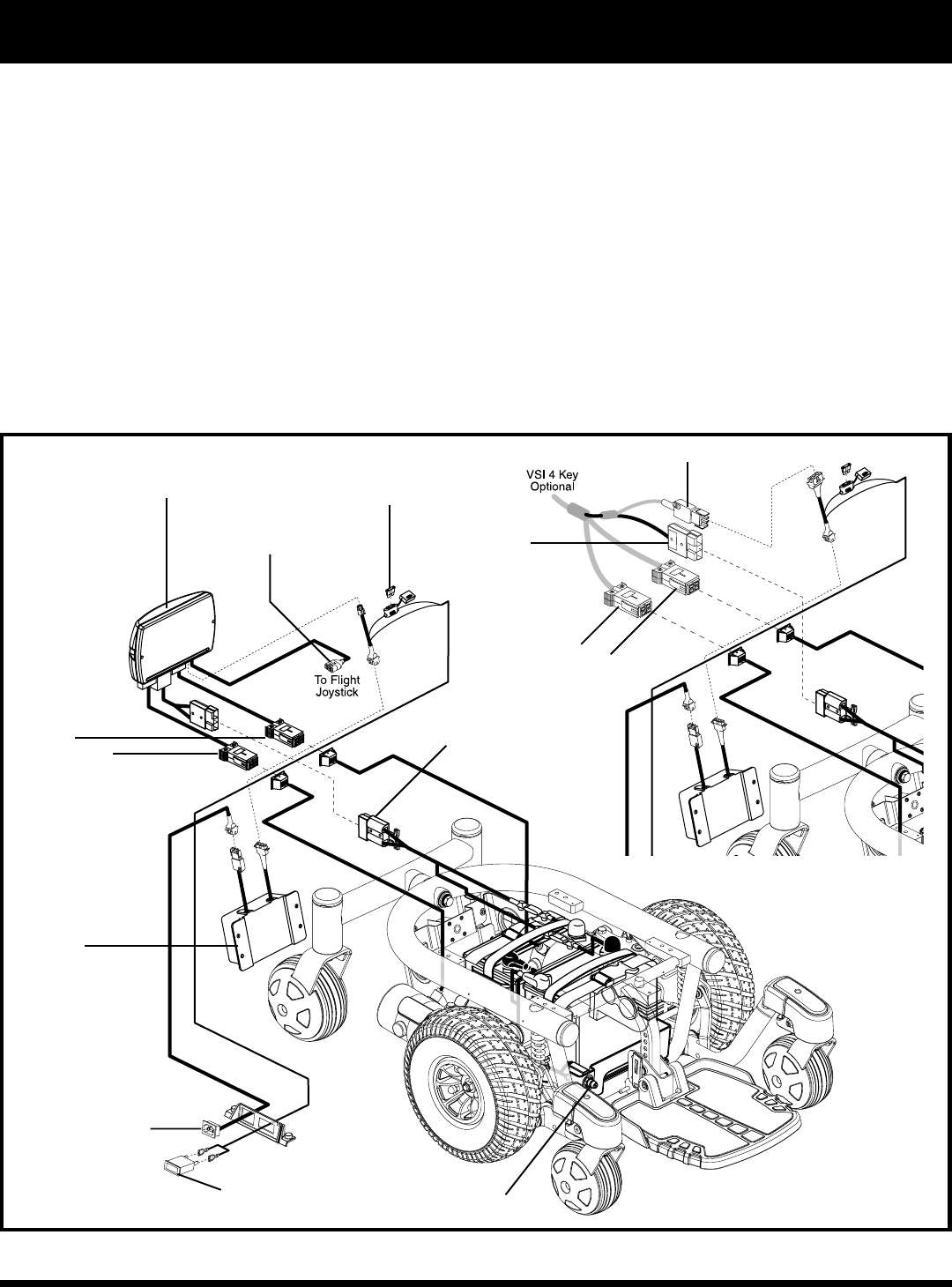 VSI 4 Key Optional

To Flight Joystick