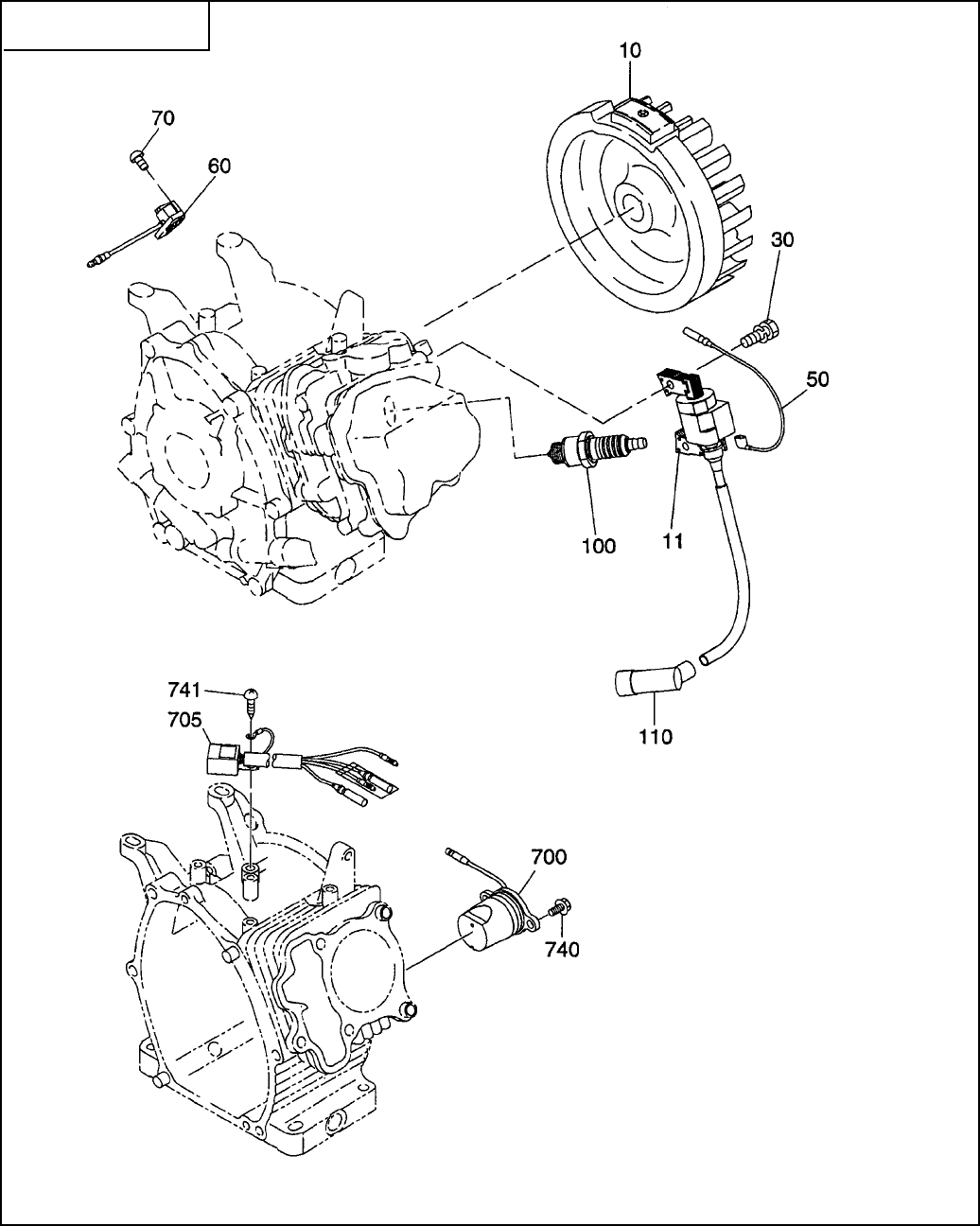 10
70
60
30
50
100
11
110
741
705
700
740