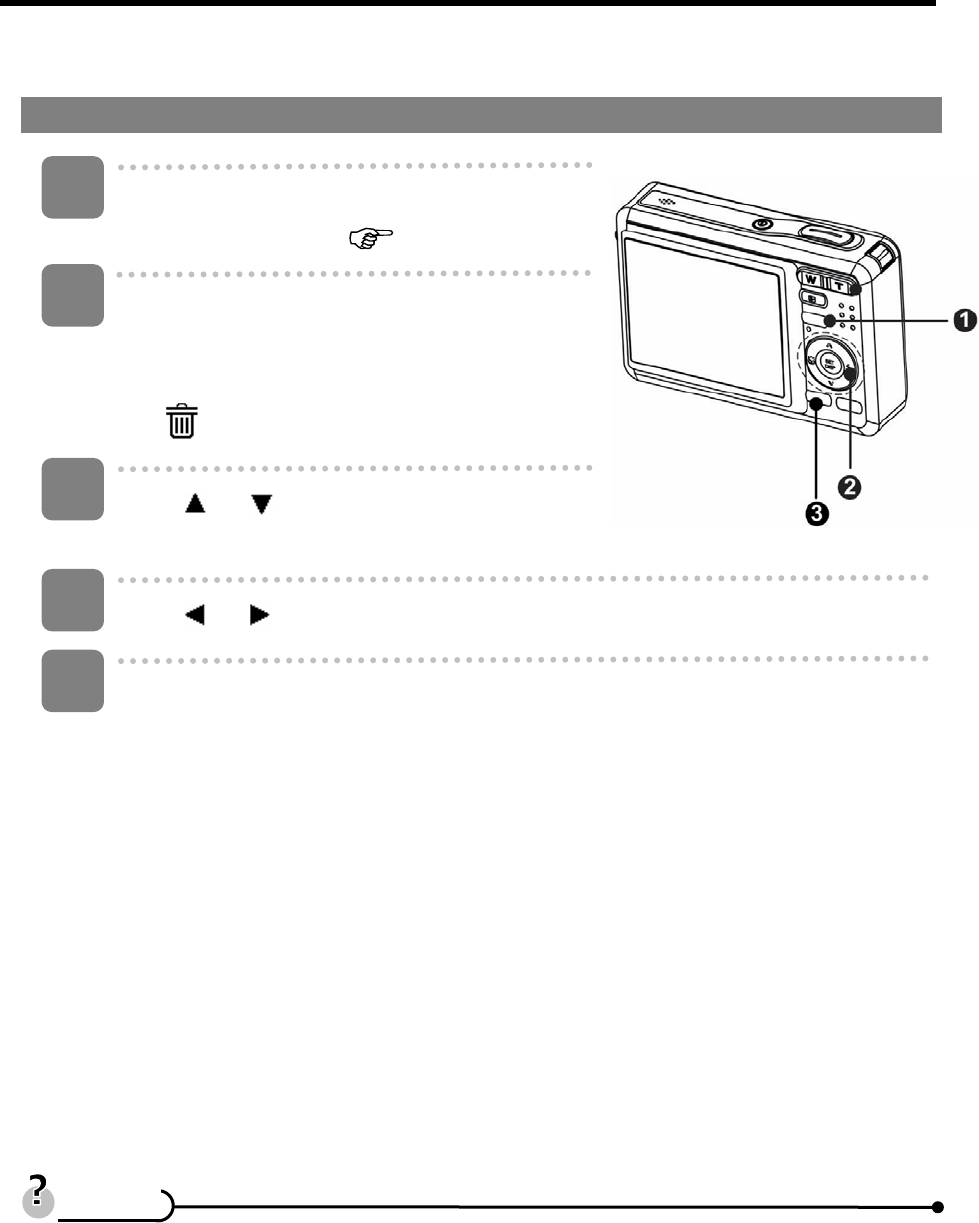 W T

SET DISP

❶

❷

❸

?