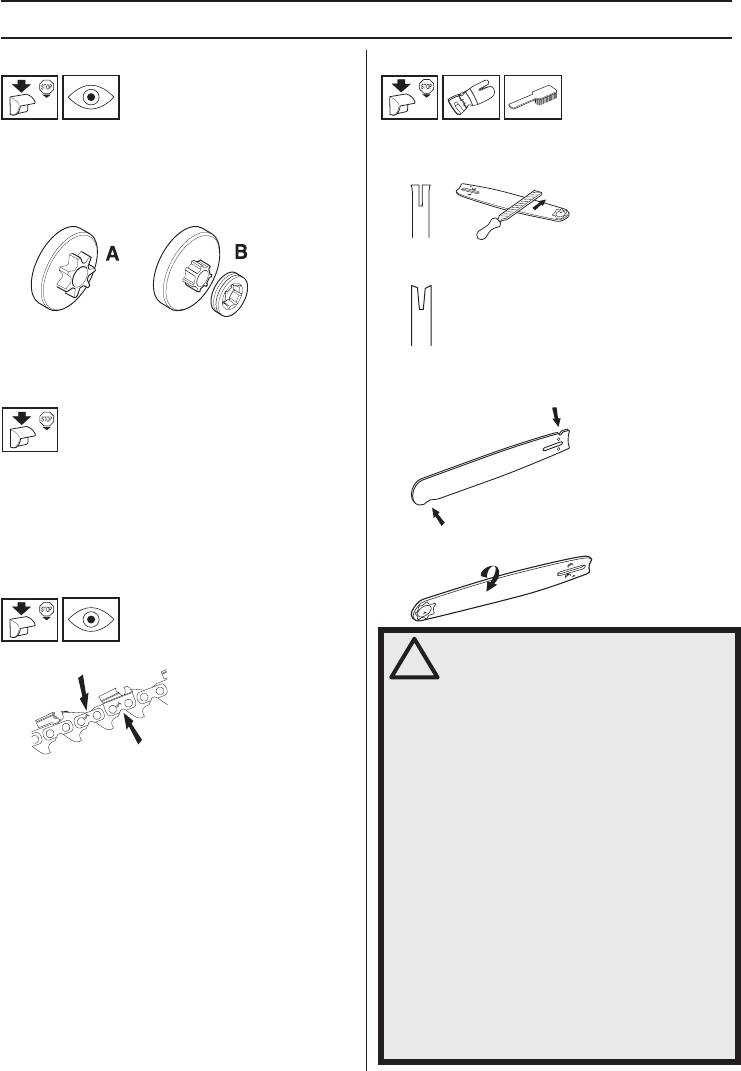 STOP

A

B

STOP

STOP

STOP