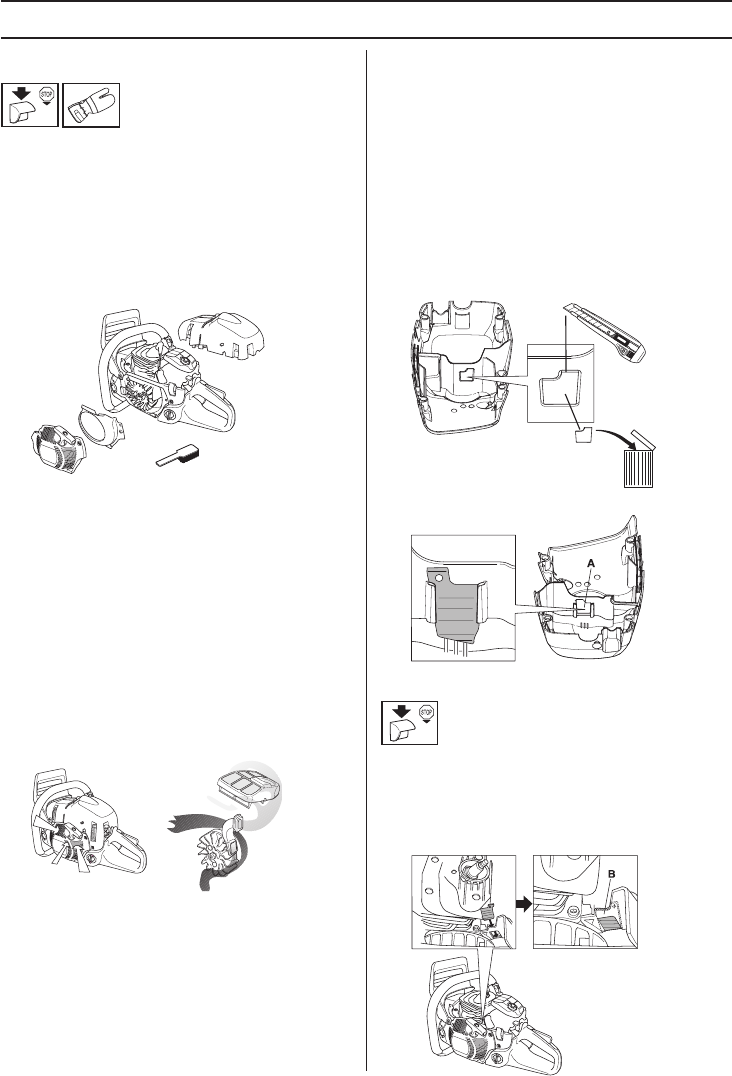 STOP

A

STOP

B