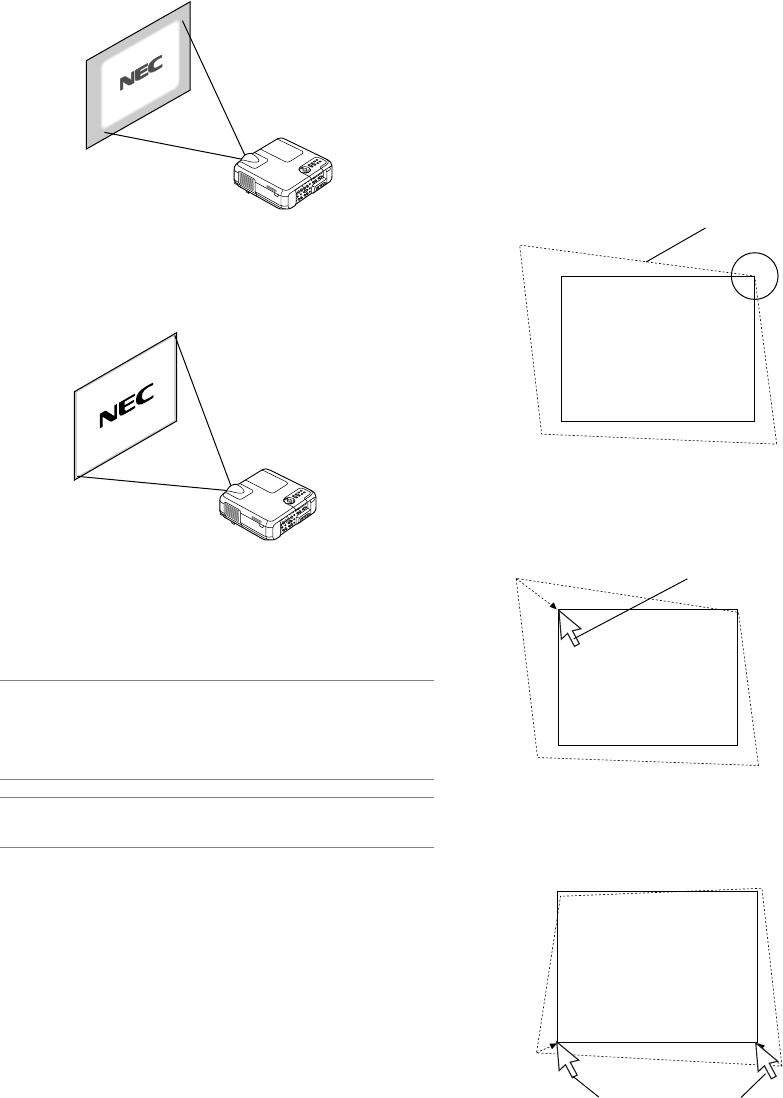 NEC

NEC