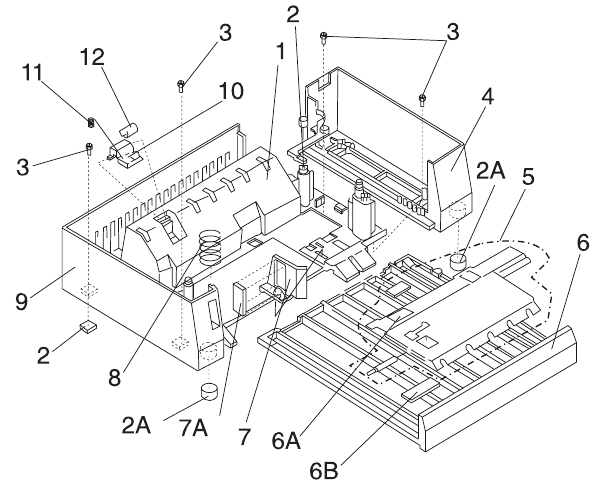 2
3
3
12
1
11
10
4
3
2A
5
6
9
2
8
2A
7A
7
6A
6B