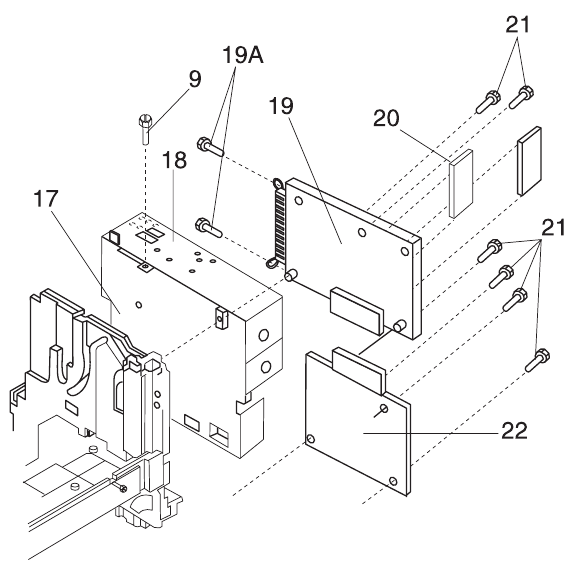 21
19A
9
19
20
18
17
21
22