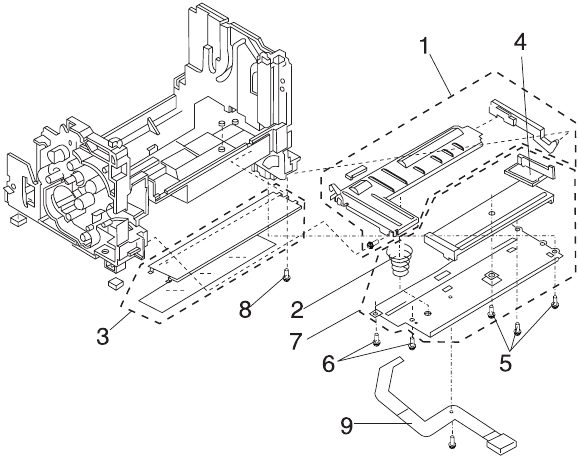 1
4
8
2
3
7
6
5
9