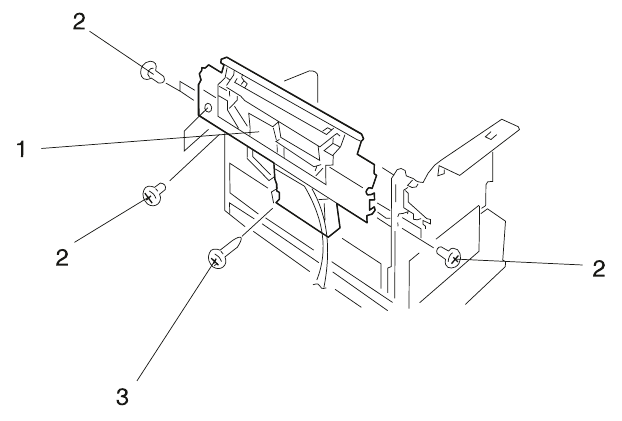 2
1
2
2
3