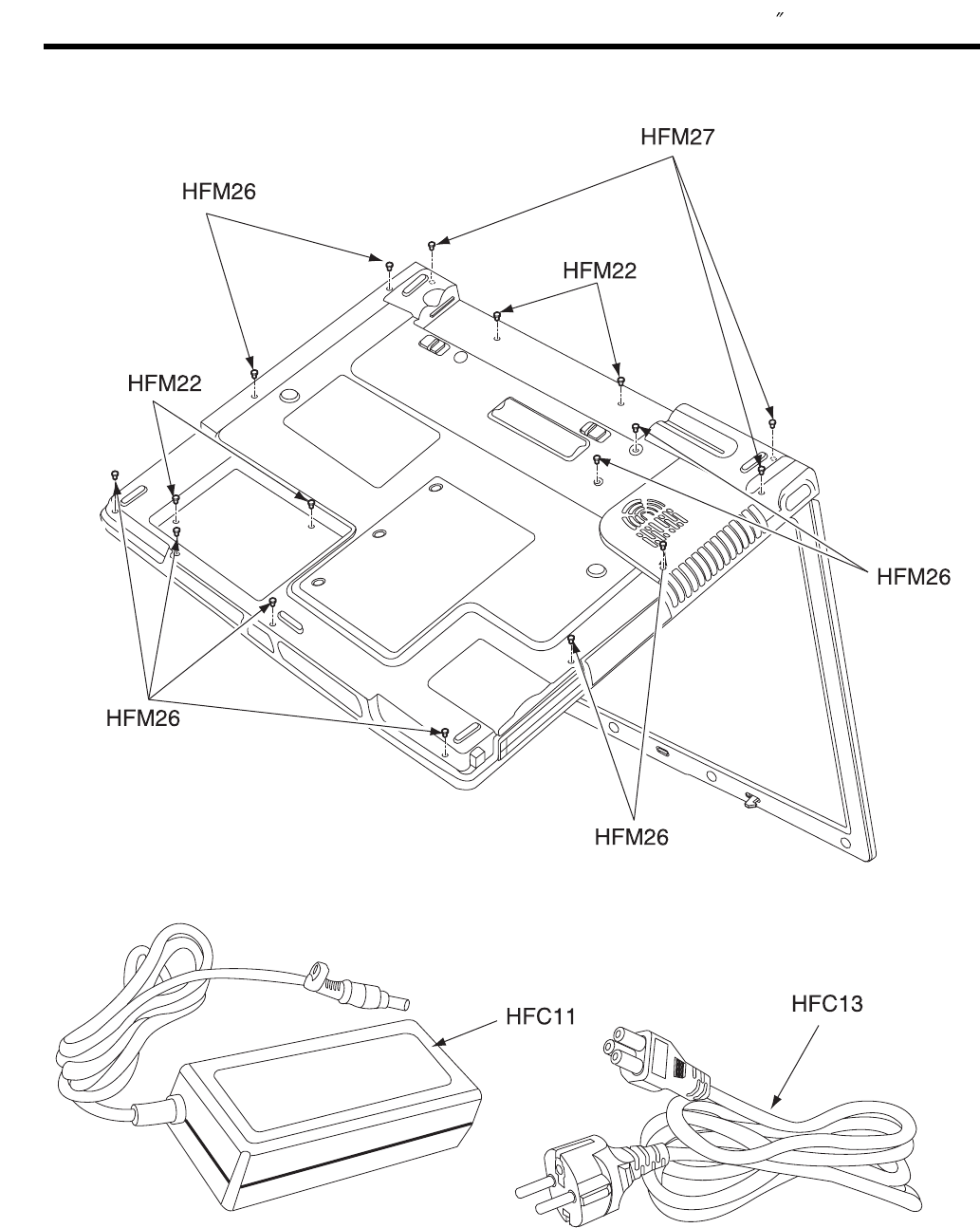 ″

HFM27
HFM26
HFM22
HFM22
HFM26
HFM26
HFM26
HFC11
HFC13