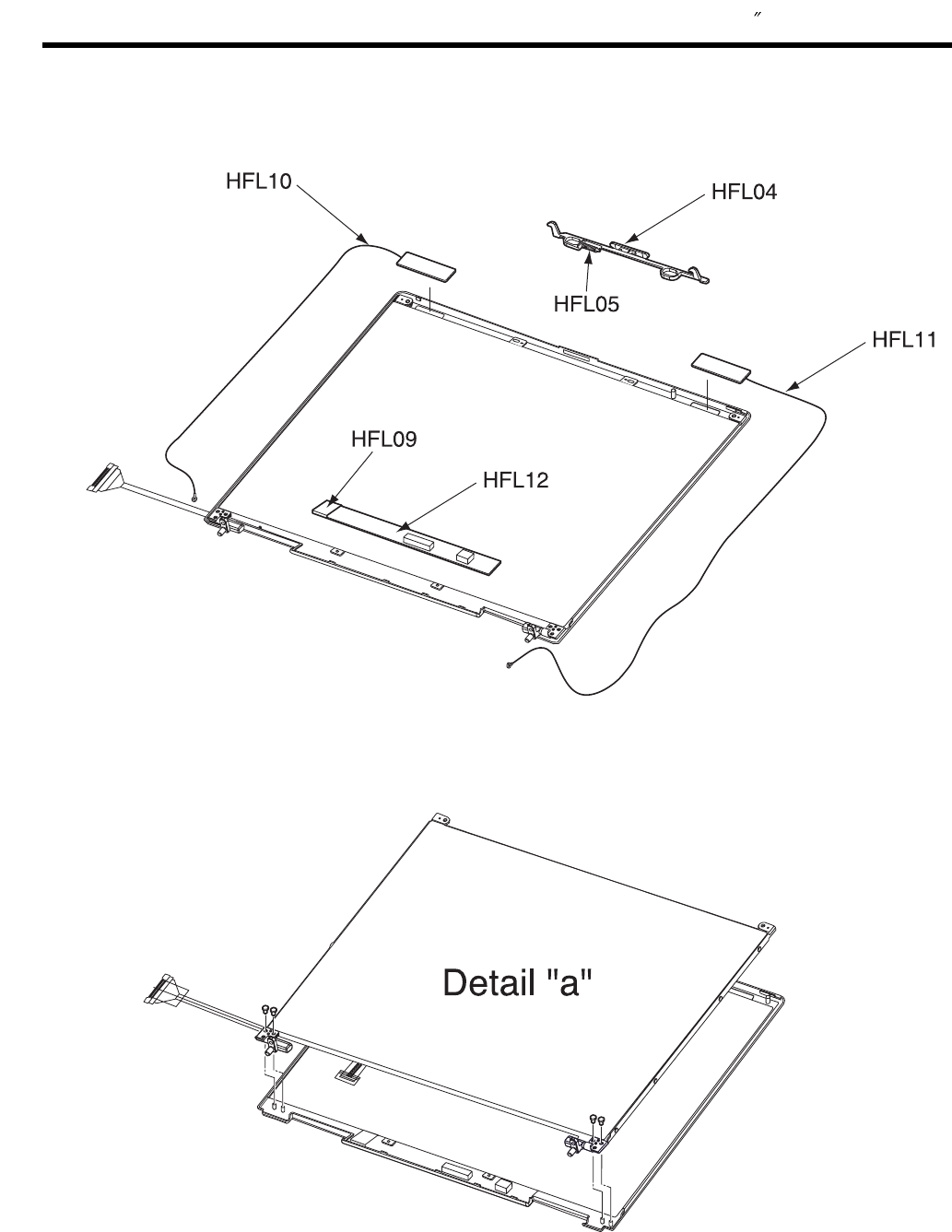 ″

HFL10

HFL04

HFL05

HFL11

HFL09

HFL12

Detail "a"