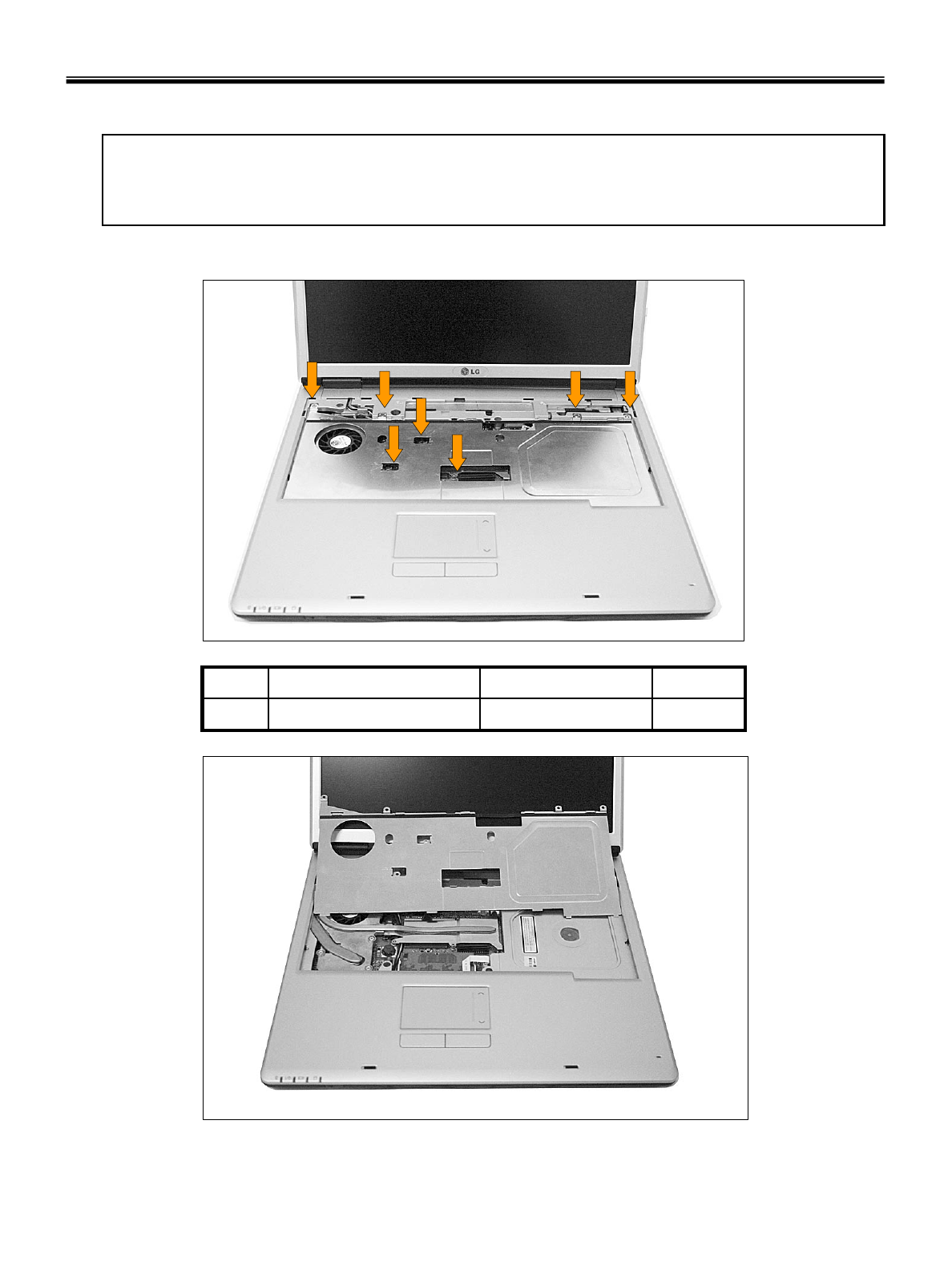 LG