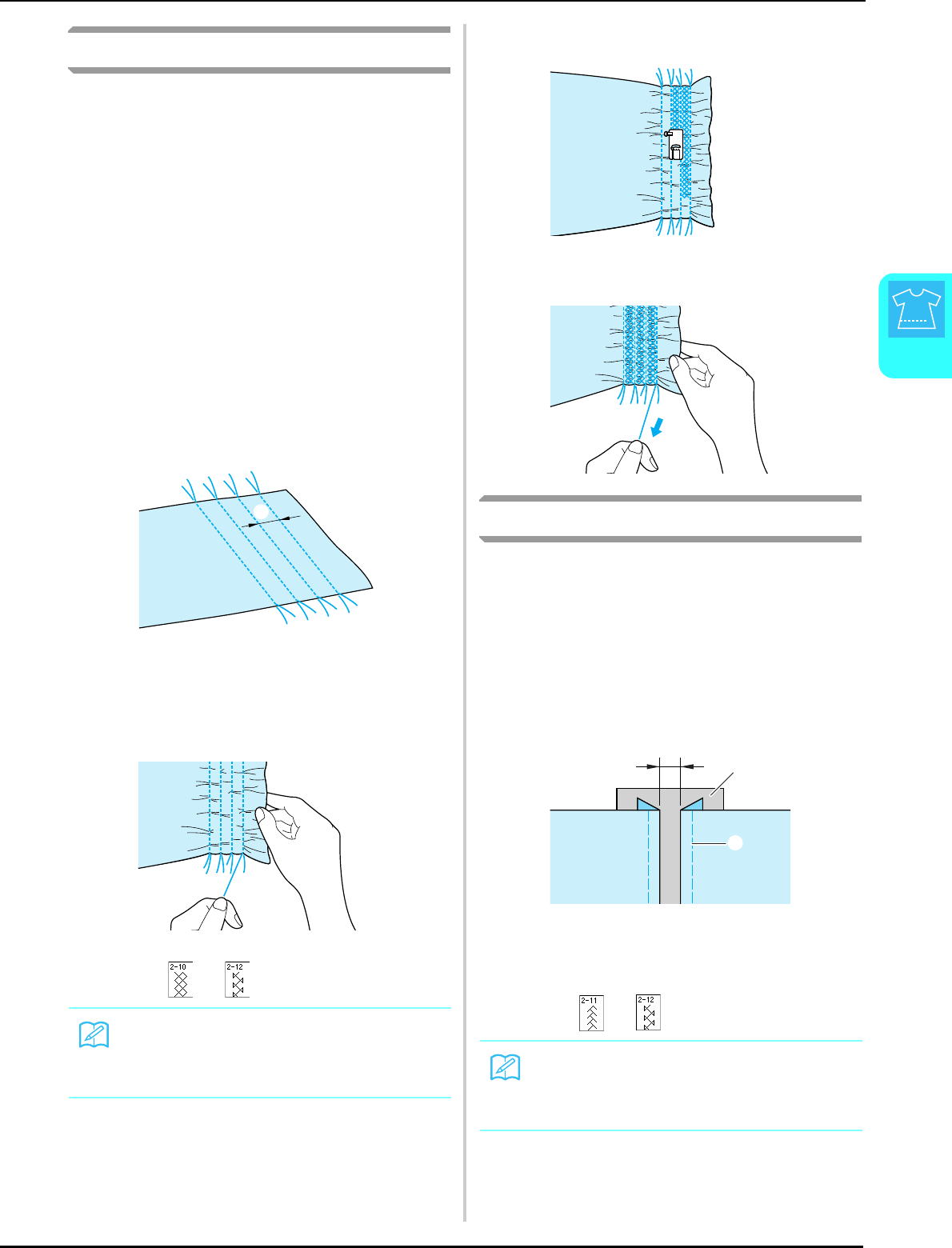 2-10

2-12

2-11

2-12