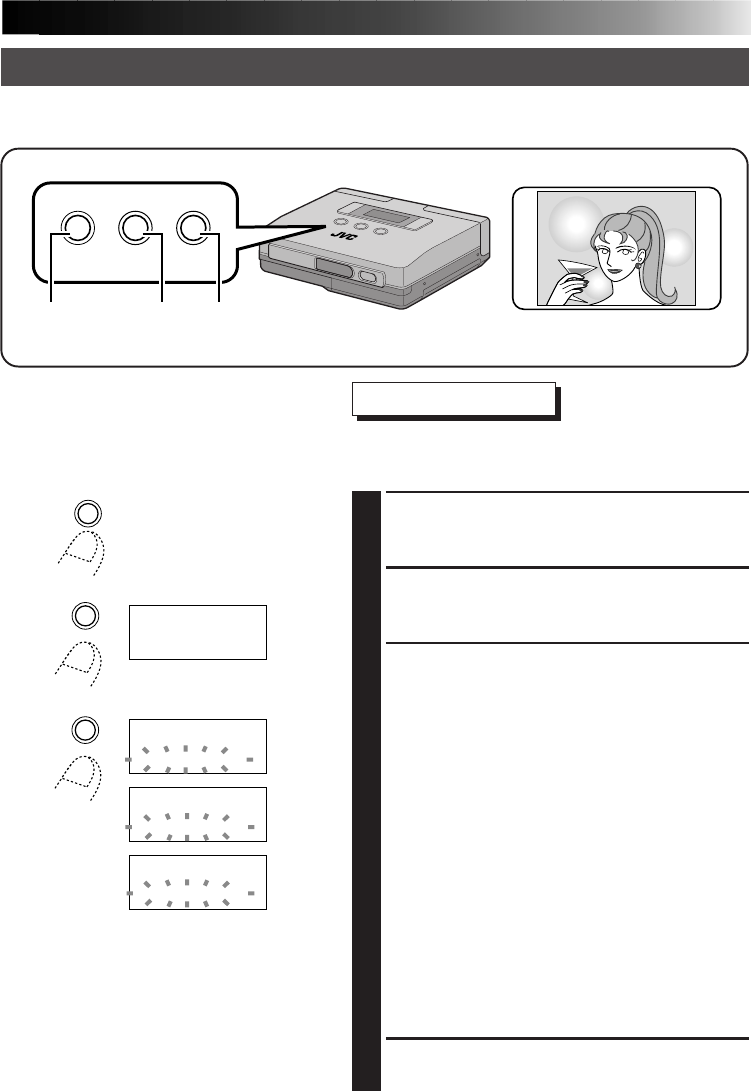 JVC