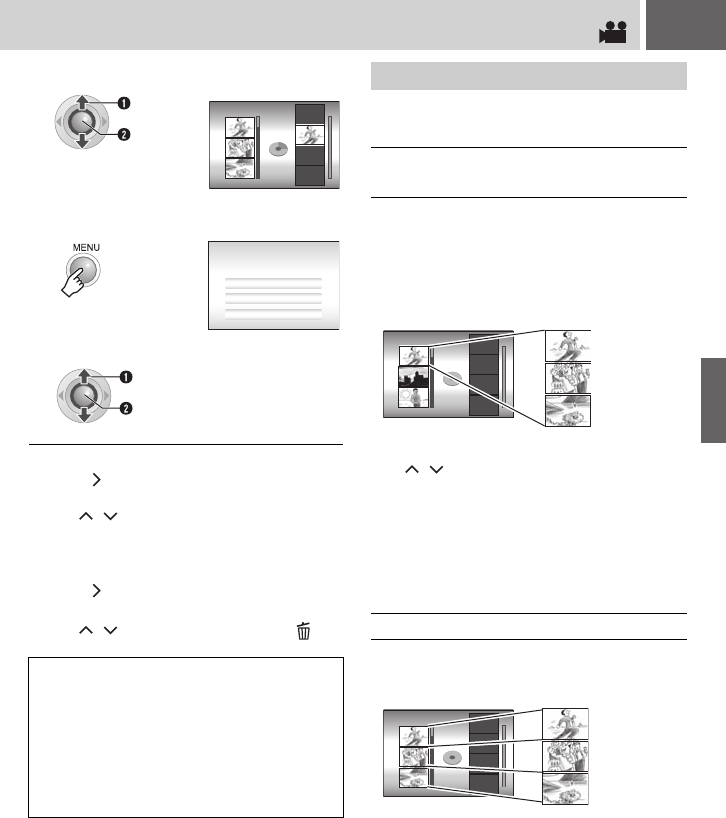 MENU