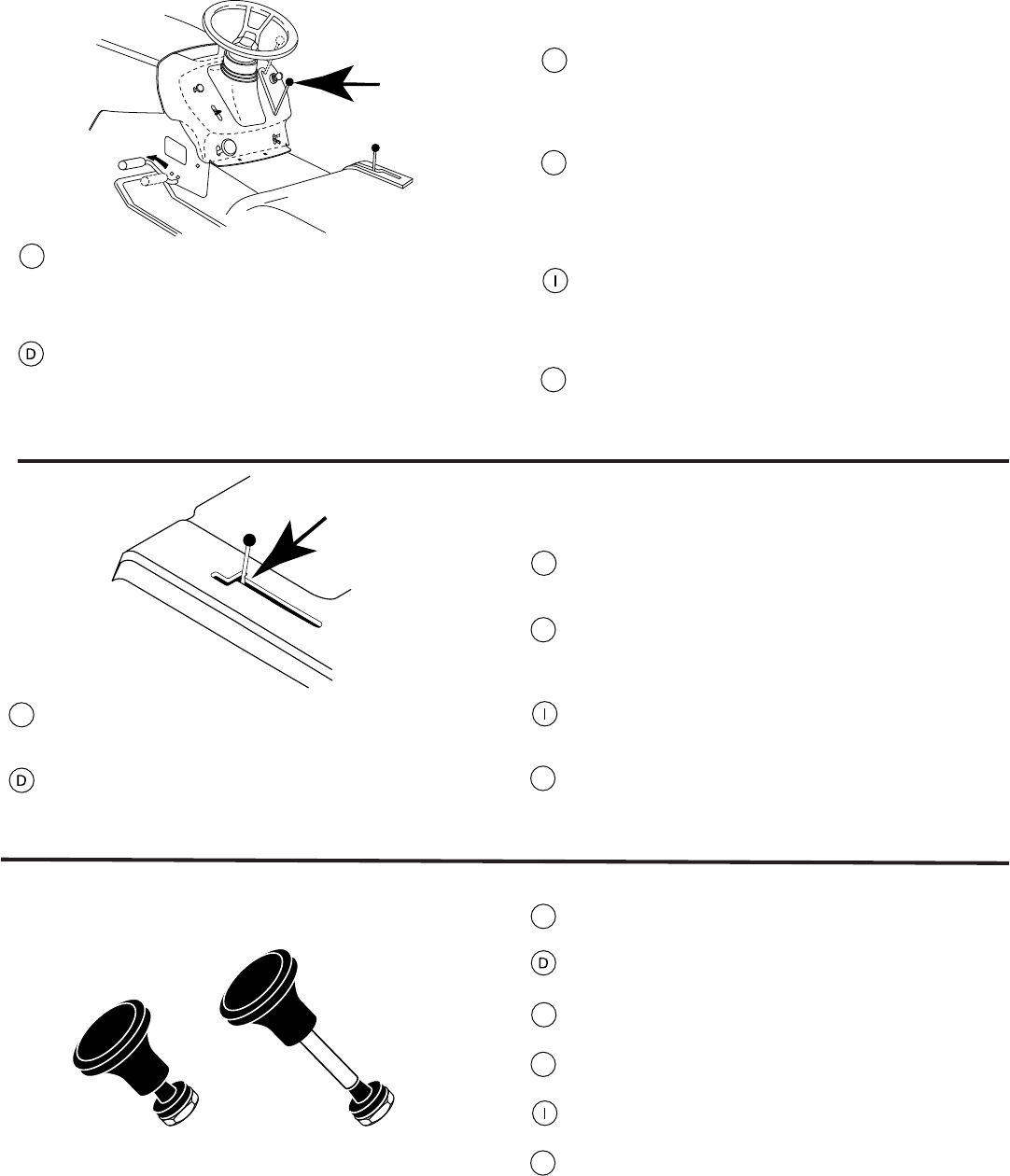 D

I

D

I

D

I