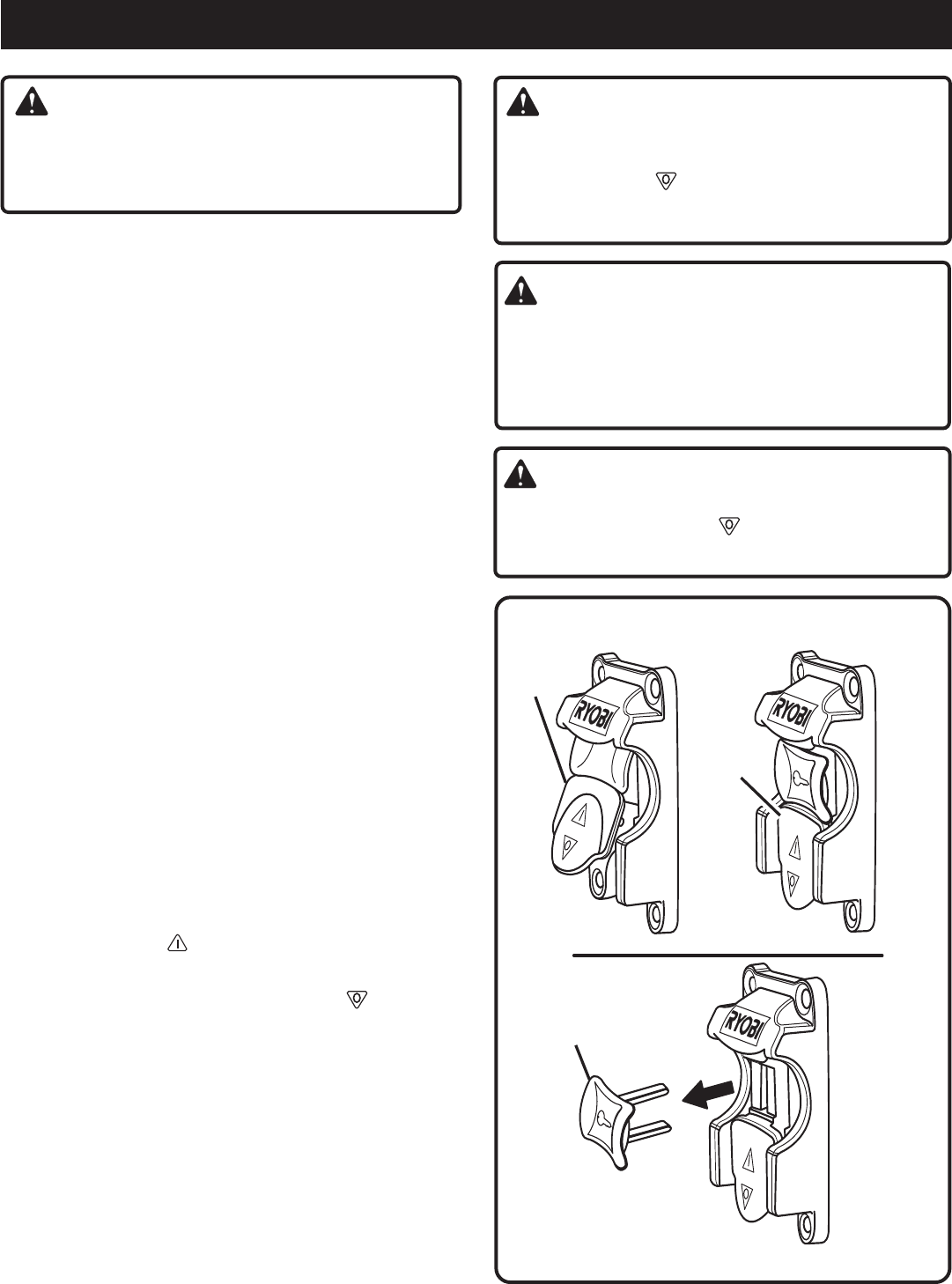 RYOBI

RYOBI

RYOBI