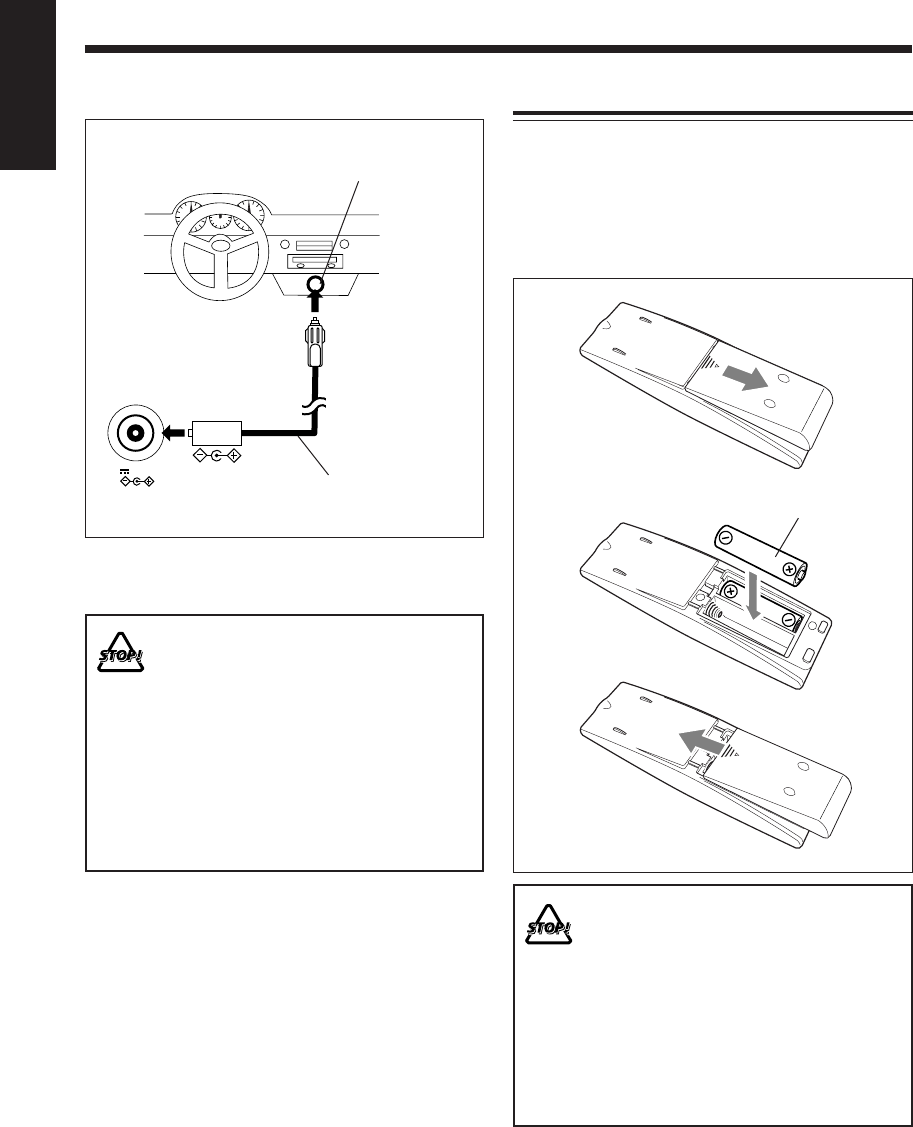 STOP!

STOP!