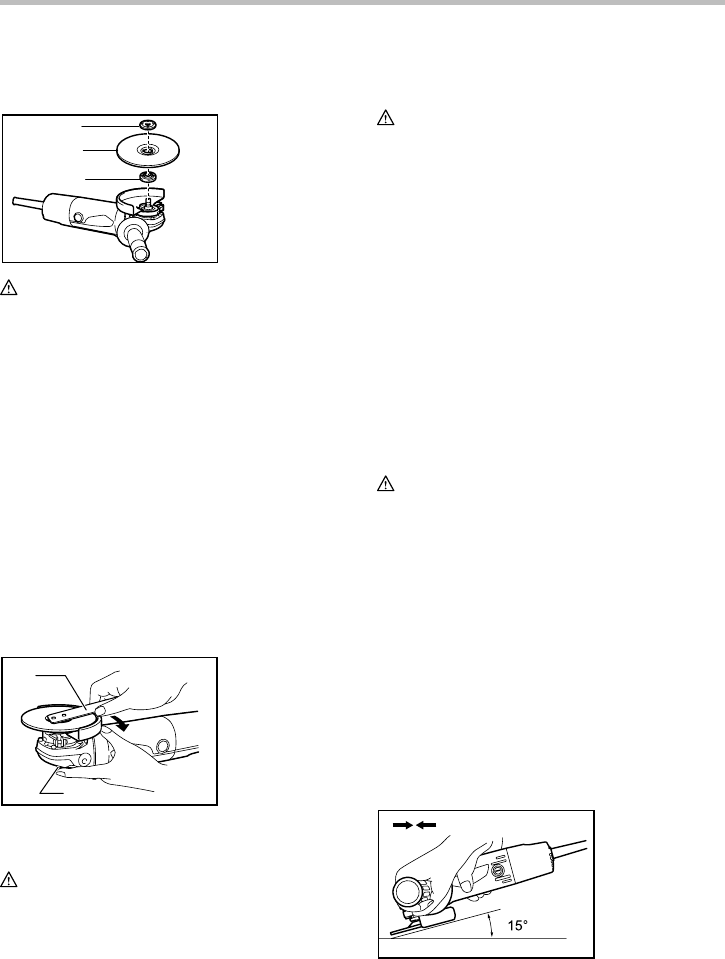 15°