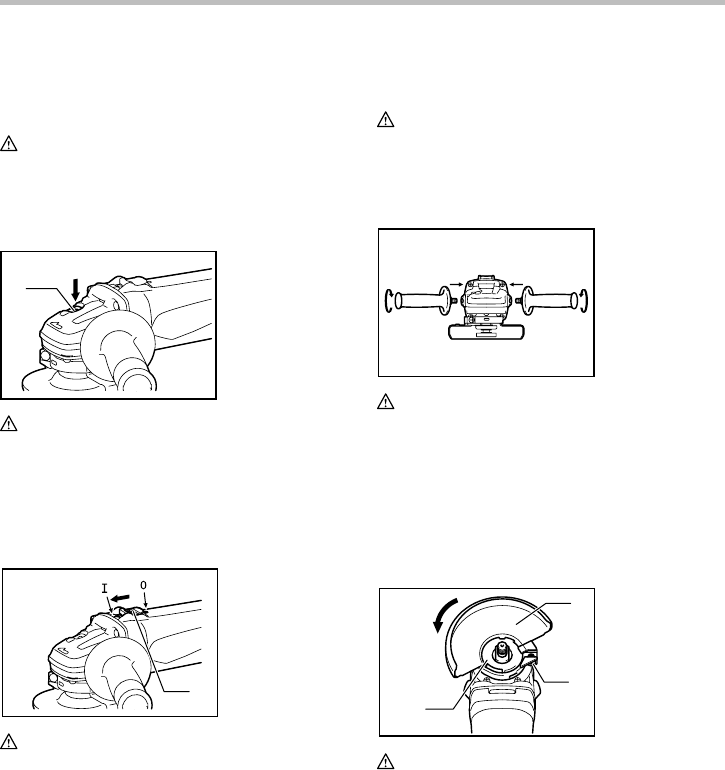 I

0