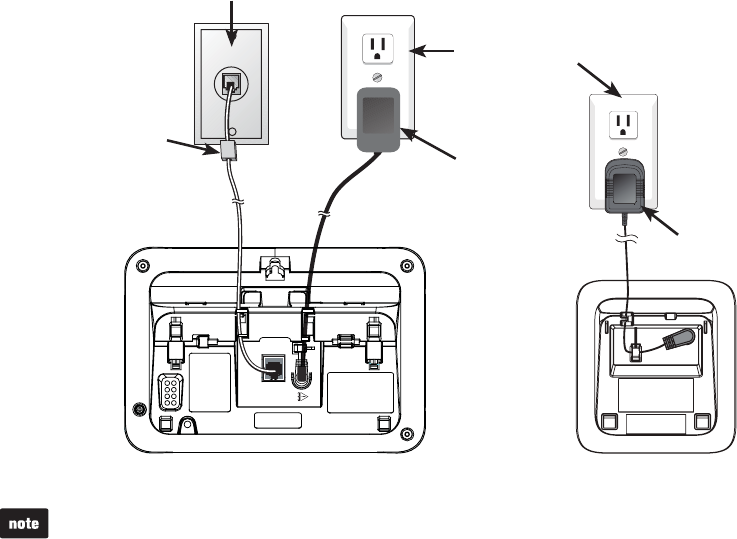 note