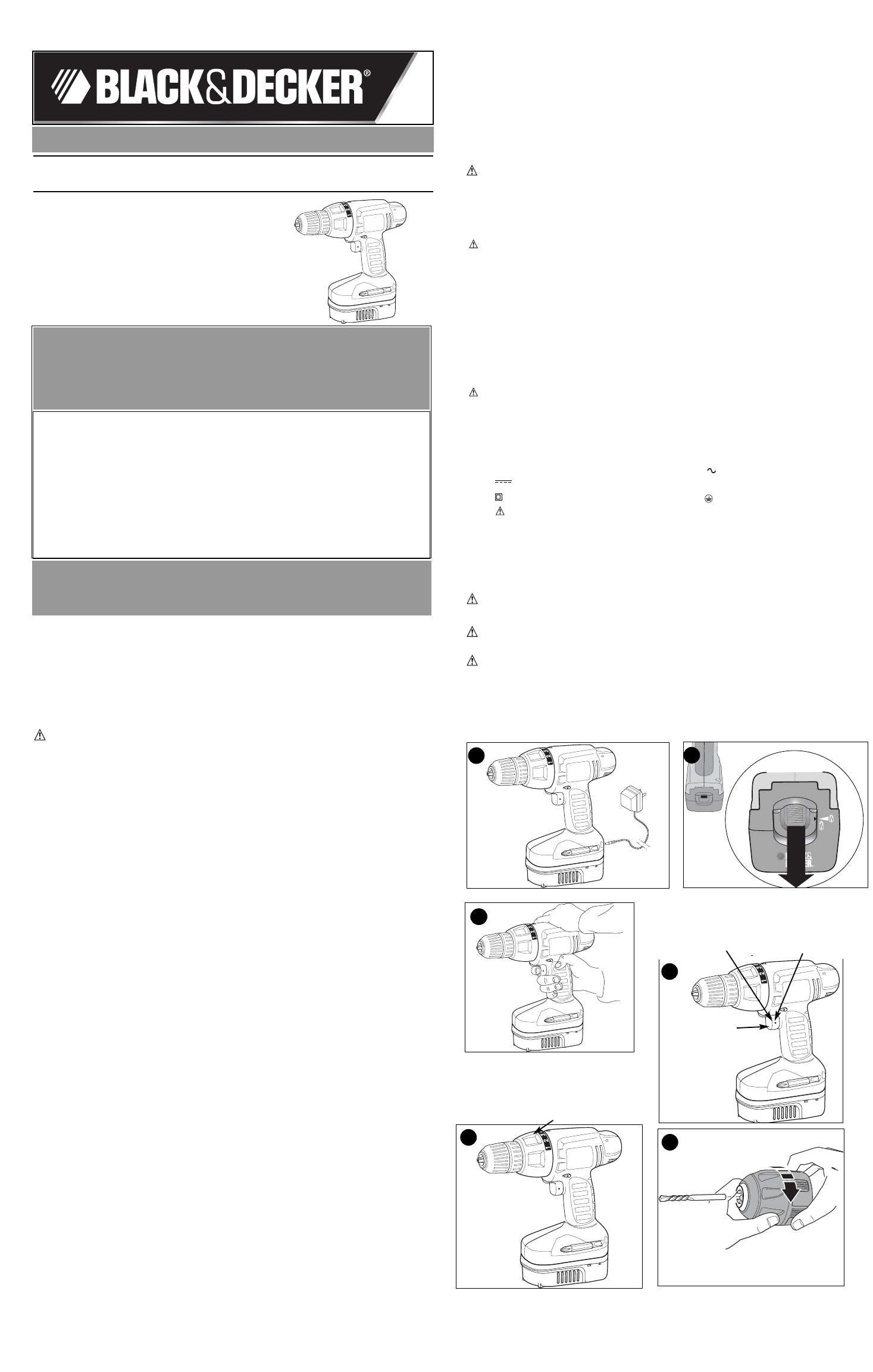 BLACK&DECKER®