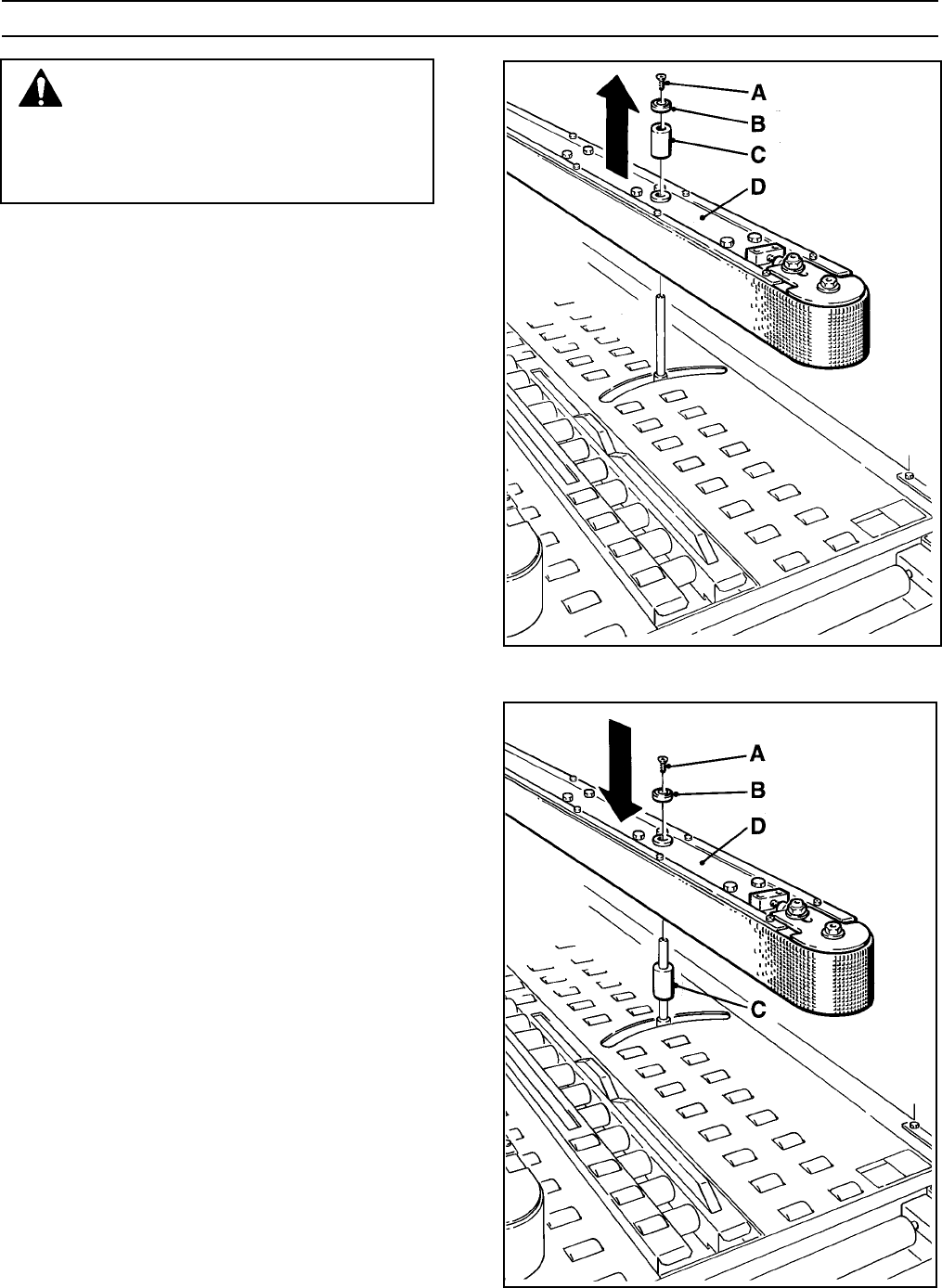 A
B
C
D

A
B
D
C