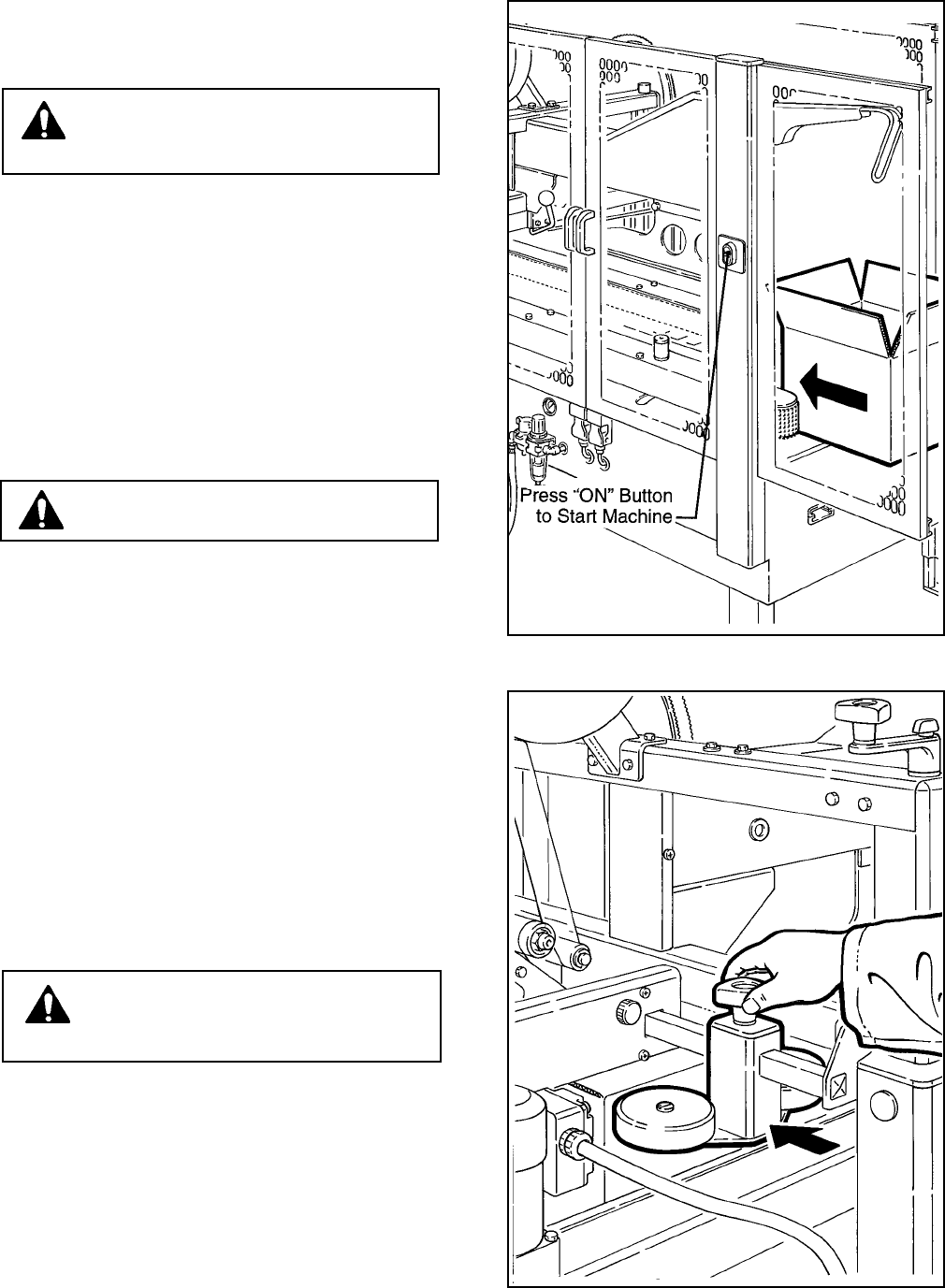 Press "ON" Button to Start Machine