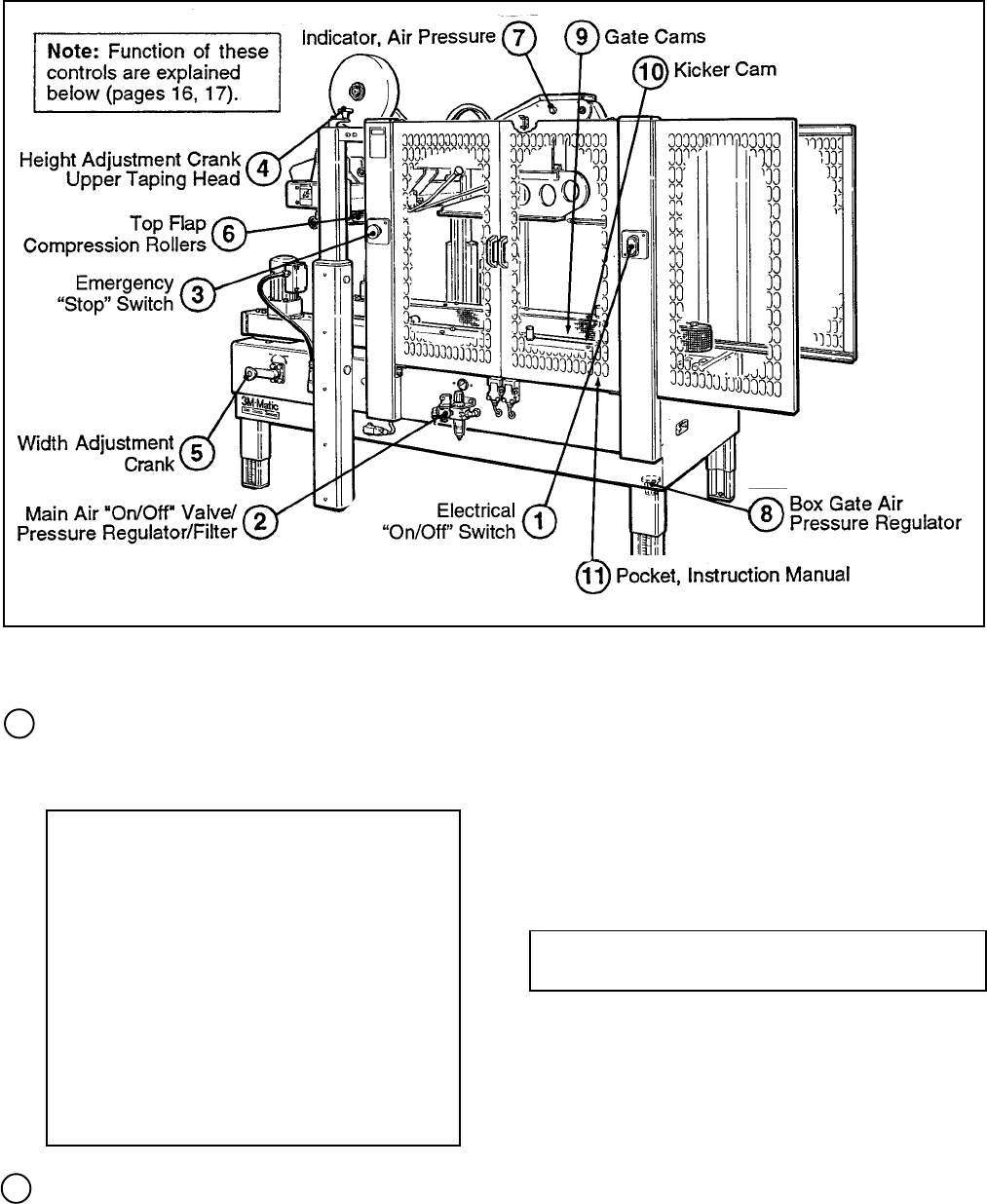 Note: Function of these controls are explained below (pages 16, 17).

Indicator, Air Pressure 7

9 Gate Cams

10 Kicker Cam

Height Adjustment Crank Upper Taping Head 4

Top Flap Compression Rollers 6

Emergency "Stop" Switch 3

3M-Matic

Width Adjustment Crank 5

Main Air "On/Off" Valve/ Pressure Regulator/Filter 2

Electrical "On/Off" Switch 1

8 Box Gate Air Pressure Regulator

11 Pocket, Instruction Manual