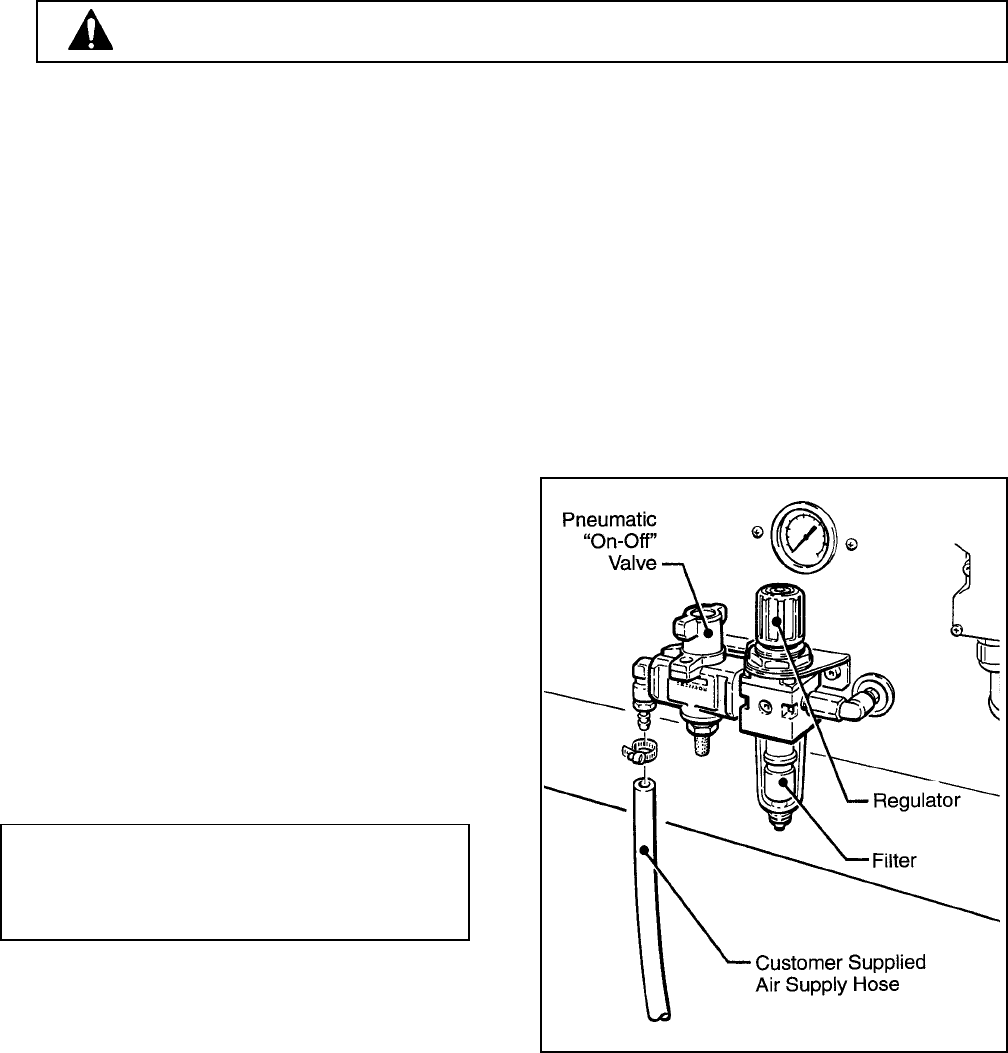 Pneumatic "On-Off" Valve

Regulator

Filter

Customer Supplied Air Supply Hose